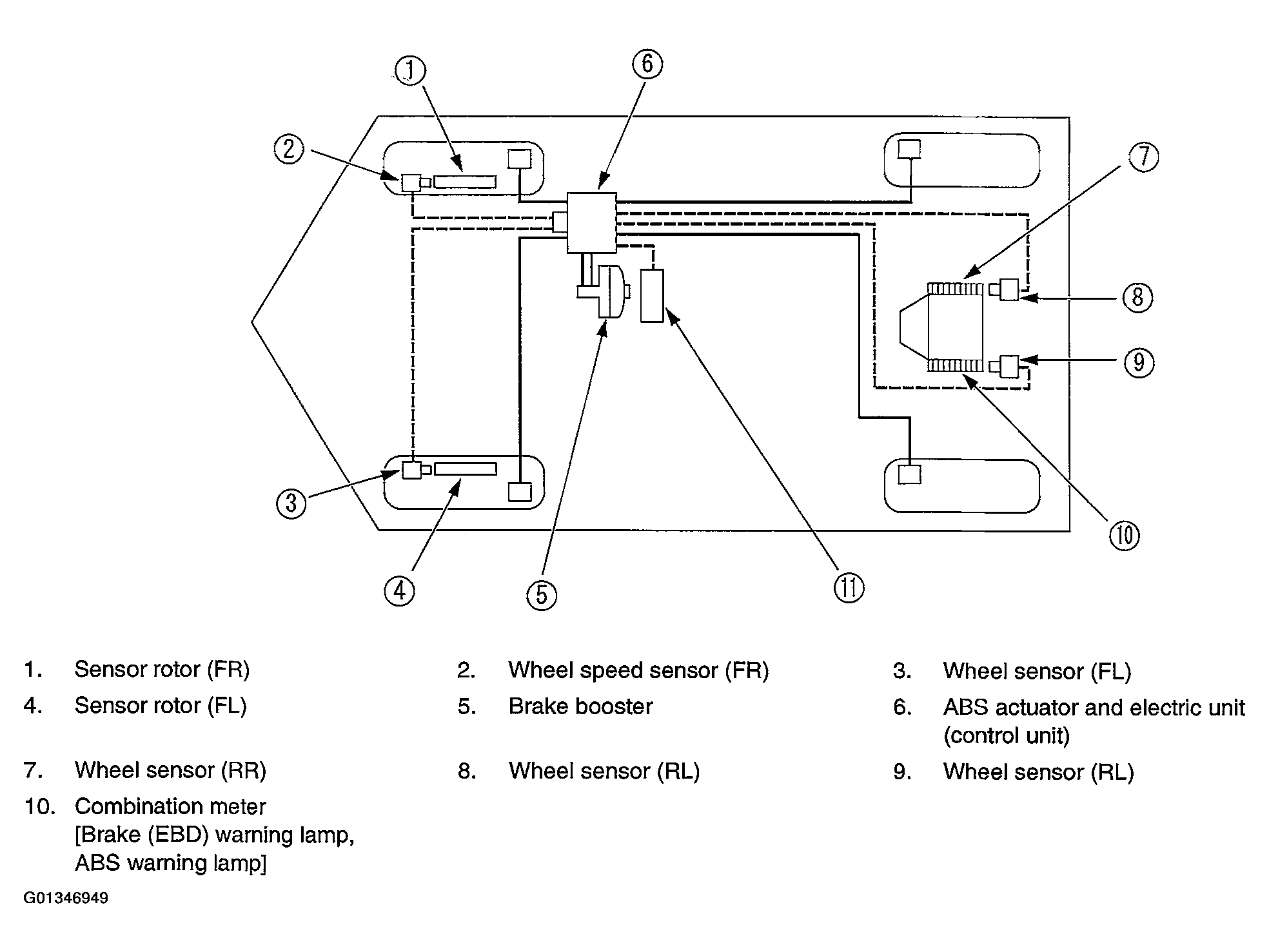 1

6

2

7

8

9

3

10

4

5

11

1. Sensor rotor (FR)

2. Wheel speed sensor (FR)

3. Wheel sensor (FL)

4. Sensor rotor (FL)

5. Brake booster

6. ABS actuator and electric unit (control unit)

7. Wheel sensor (RR)

8. Wheel sensor (RL)

9. Wheel sensor (RL)

10. Combination meter [Brake (EBD) warning lamp, ABS warning lamp]

G01346949