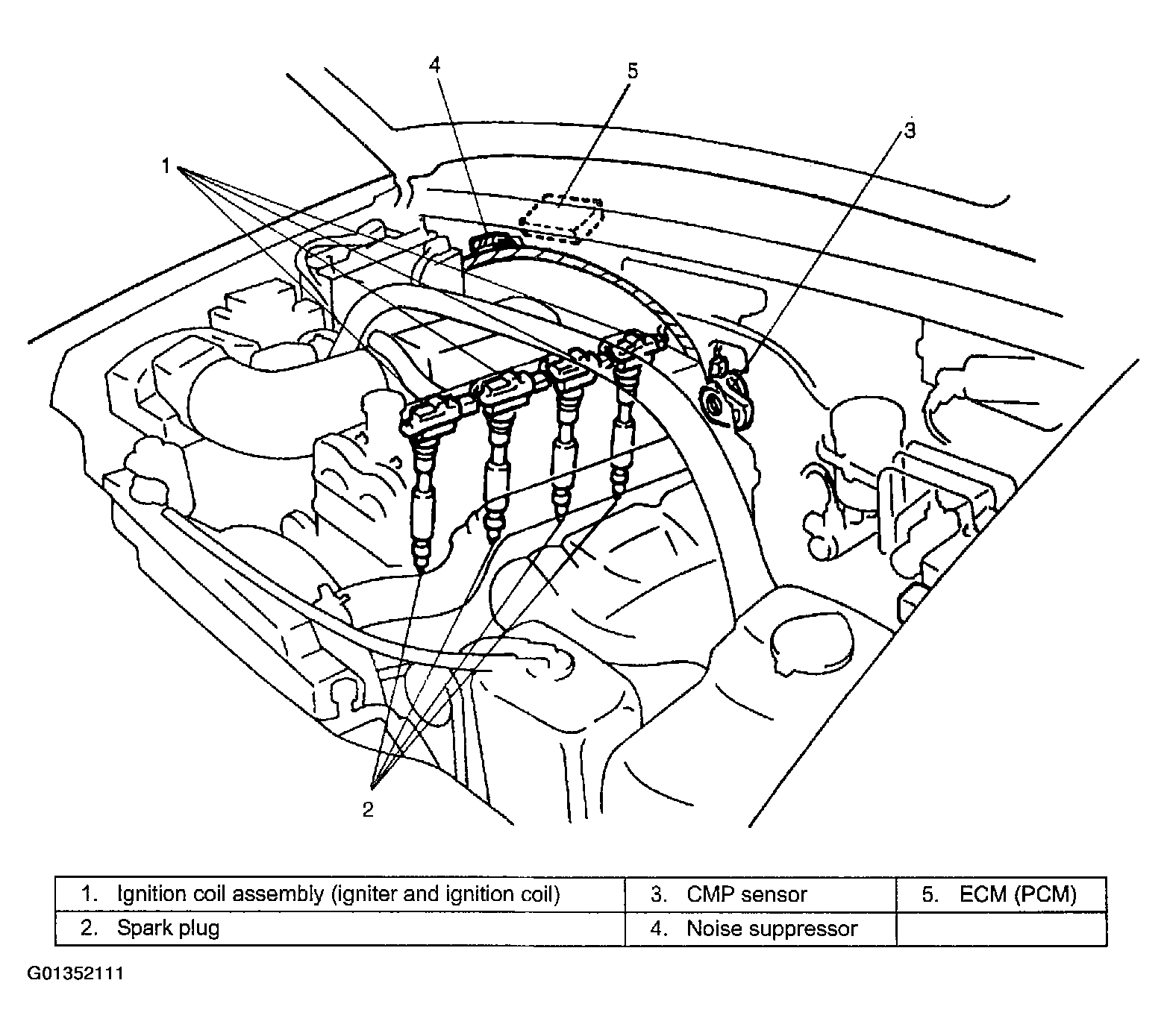 4
5
3
1
2

| 1. Ignition coil assembly (igniter and ignition coil) | 3. CMP sensor | 5. ECM (PCM) |
|---|---|---|
| 2. Spark plug | 4. Noise suppressor | |

G01352111