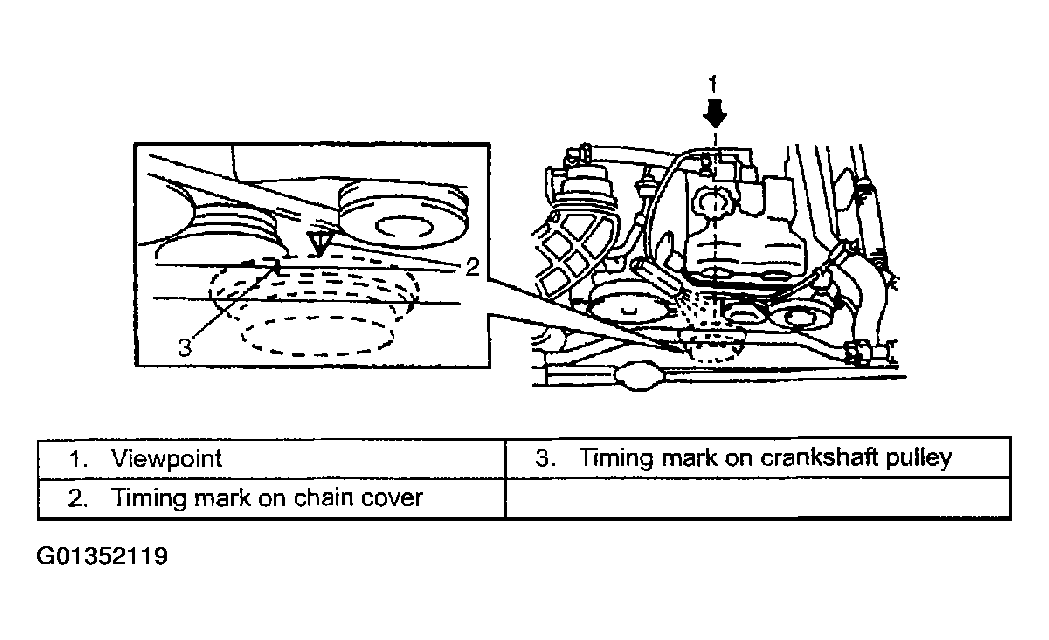 1

2

3

| 1. Viewpoint | 3. Timing mark on crankshaft pulley |
|---|---|
| 2. Timing mark on chain cover | |

G01352119