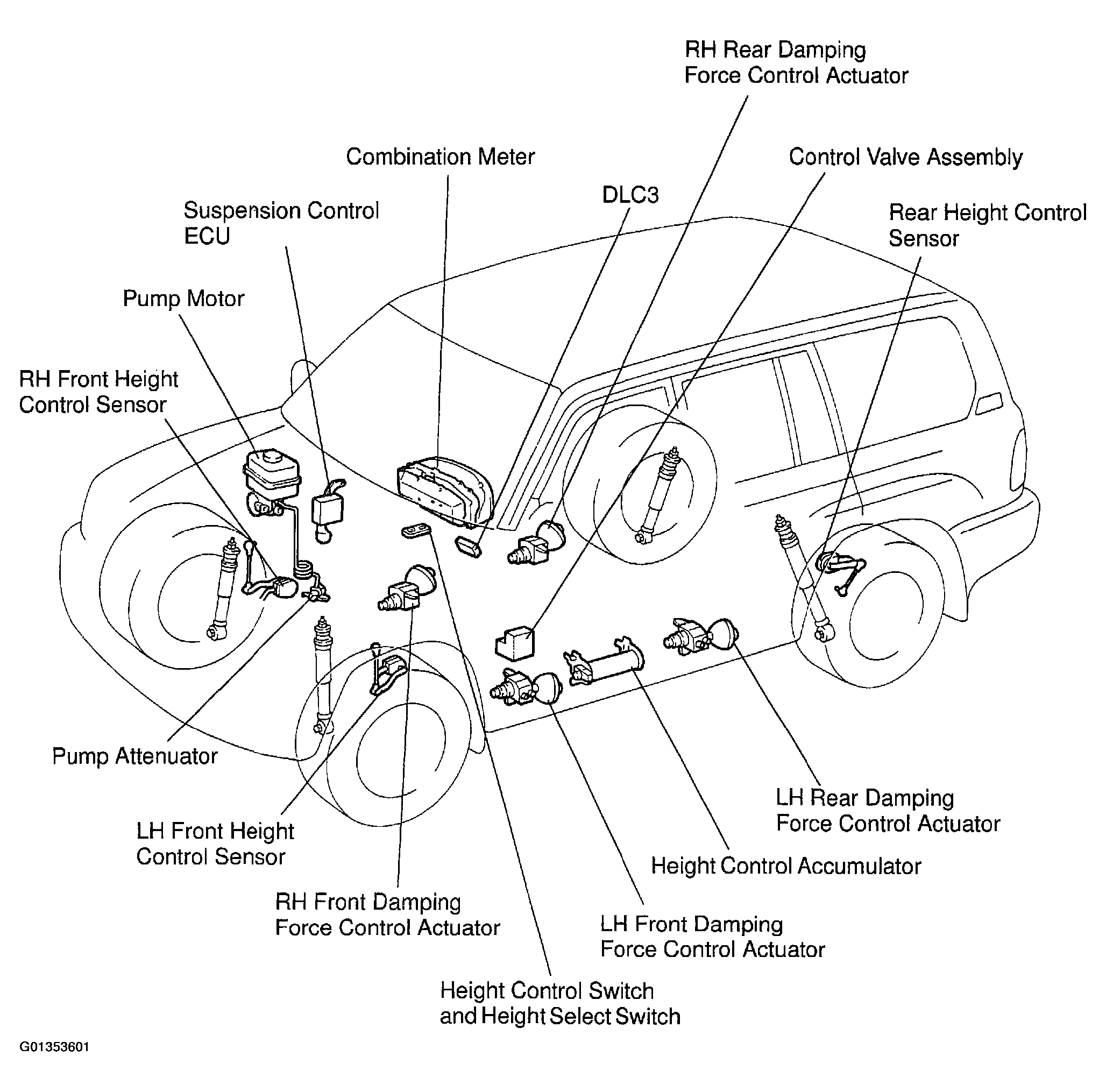 RH Rear Damping Force Control Actuator

Combination Meter

Control Valve Assembly

DLC3

Suspension Control ECU

Rear Height Control Sensor

Pump Motor

RH Front Height Control Sensor

Pump Attenuator

LH Front Height Control Sensor

RH Front Damping Force Control Actuator

Height Control Switch and Height Select Switch

LH Front Damping Force Control Actuator

Height Control Accumulator

LH Rear Damping Force Control Actuator

G01353601