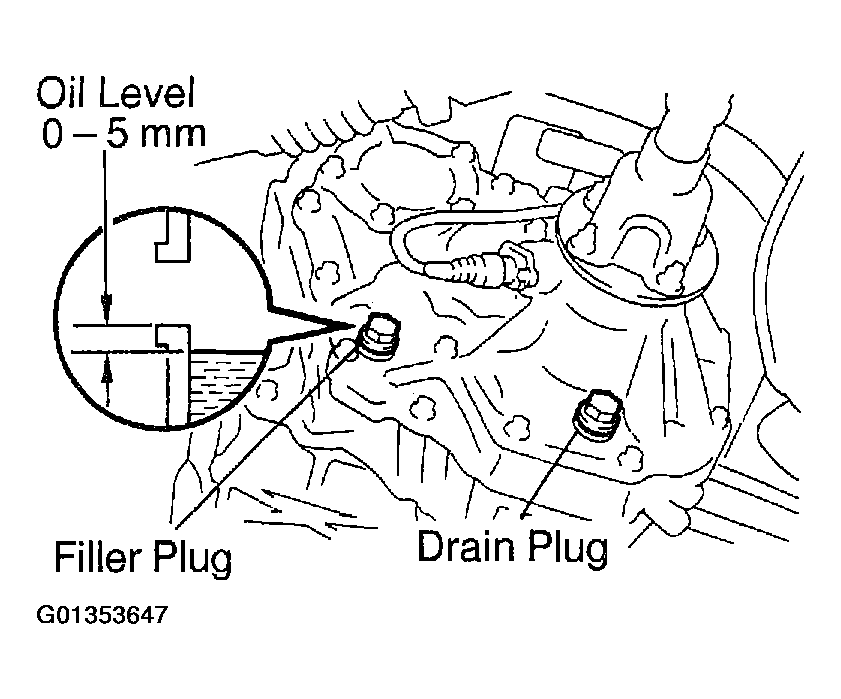 Oil Level
0 – 5 mm

Filler Plug

Drain Plug

G01353647