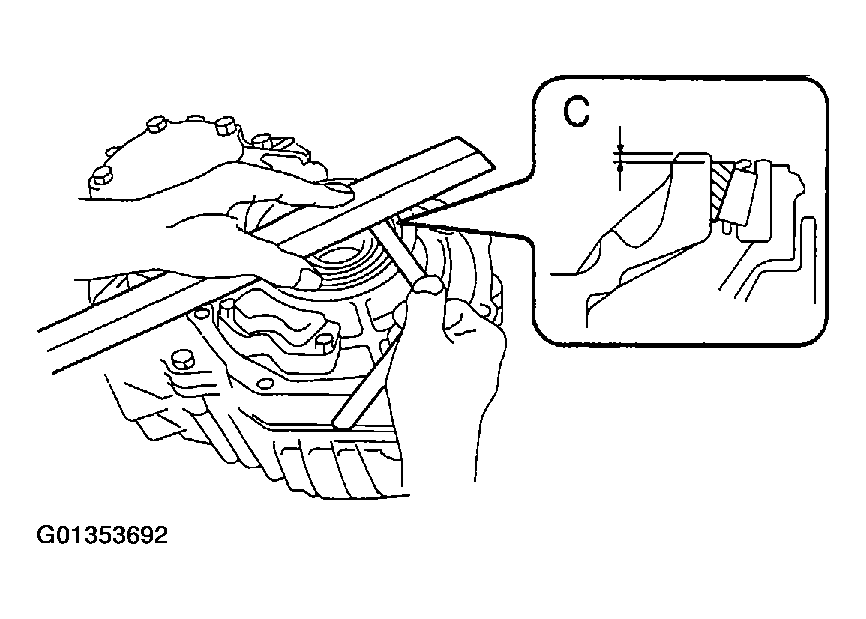 C

G01353692