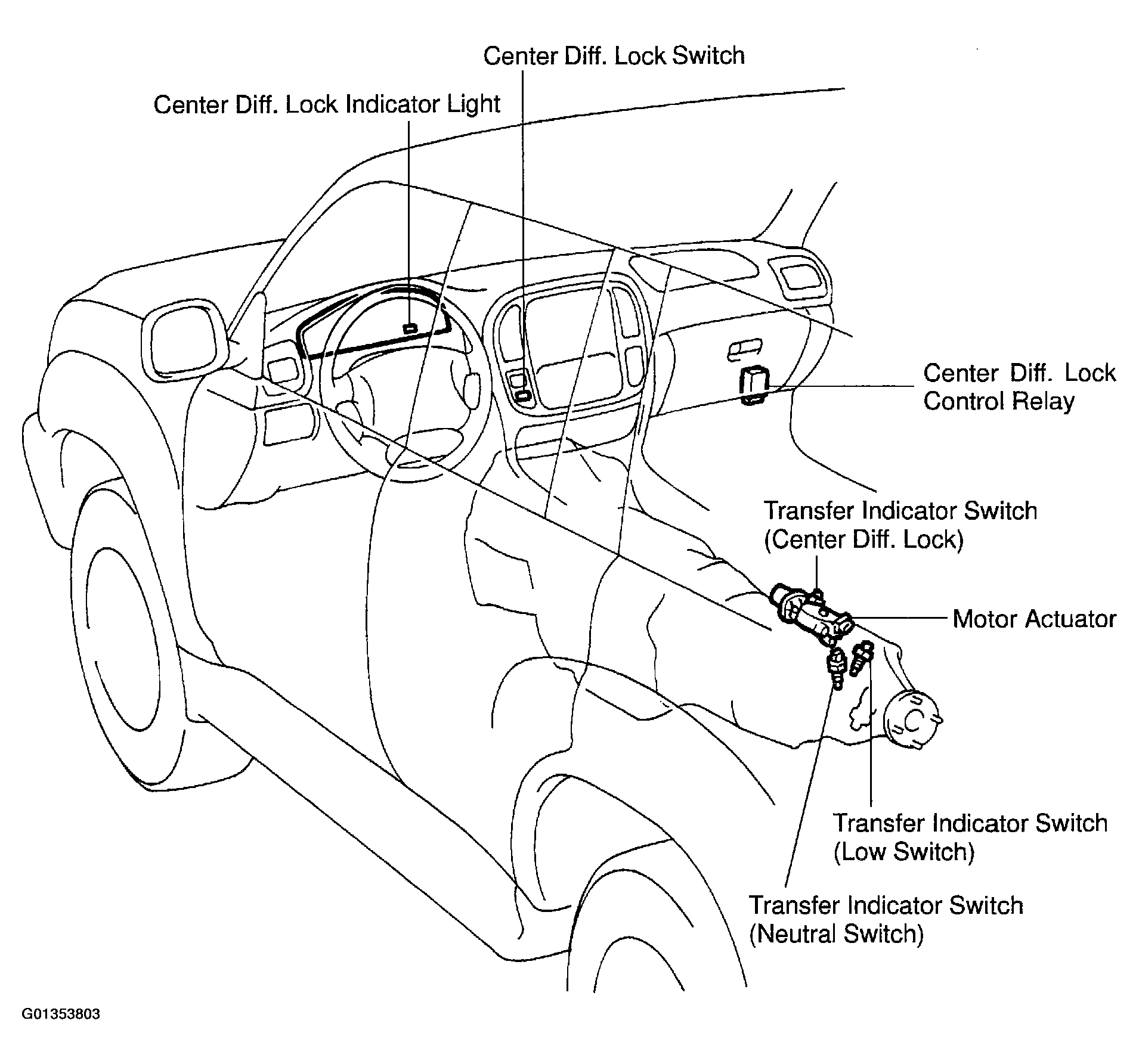 Center Diff. Lock Switch

Center Diff. Lock Indicator Light

Center Diff. Lock Control Relay

Transfer Indicator Switch (Center Diff. Lock)

Motor Actuator

Transfer Indicator Switch (Low Switch)

Transfer Indicator Switch (Neutral Switch)

G01353803