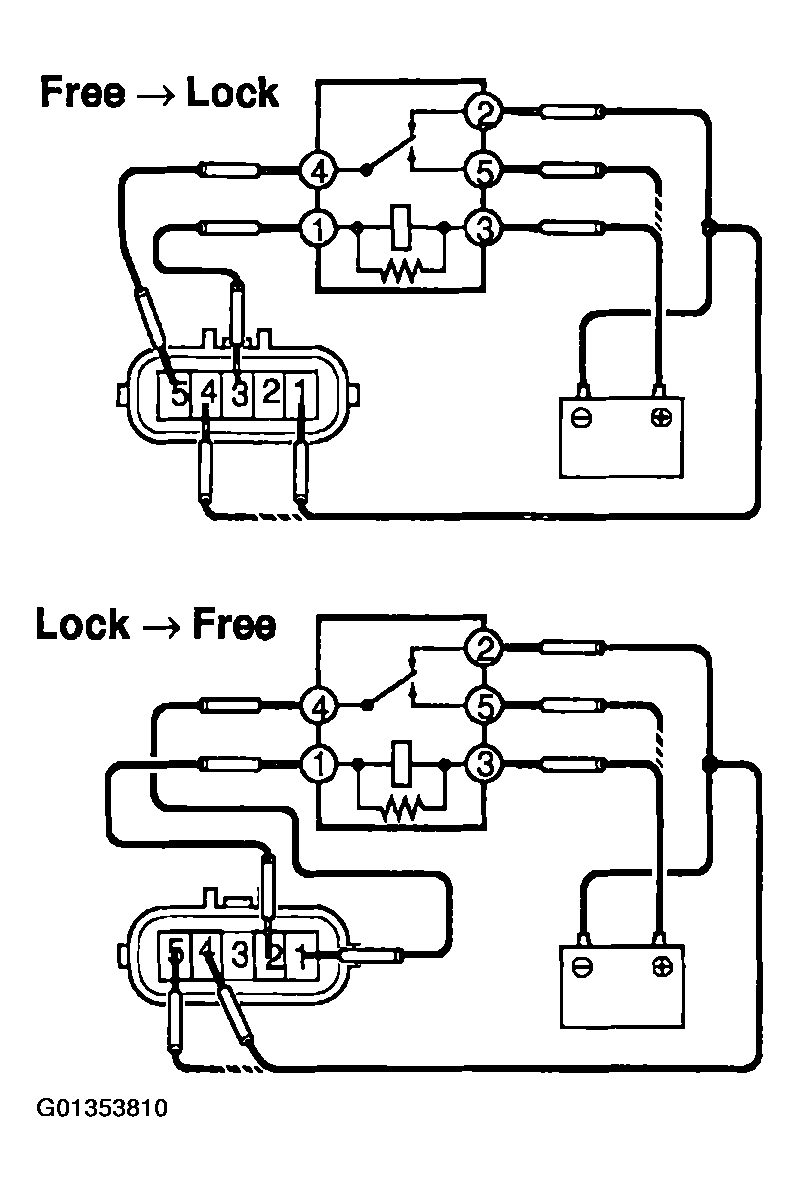 Free → Lock

2
4
5
1
3
5 4 3 2 1
⊖ ⊕

Lock → Free

2
4
5
1
3
5 4 3 2 1
⊖ ⊕

G01353810