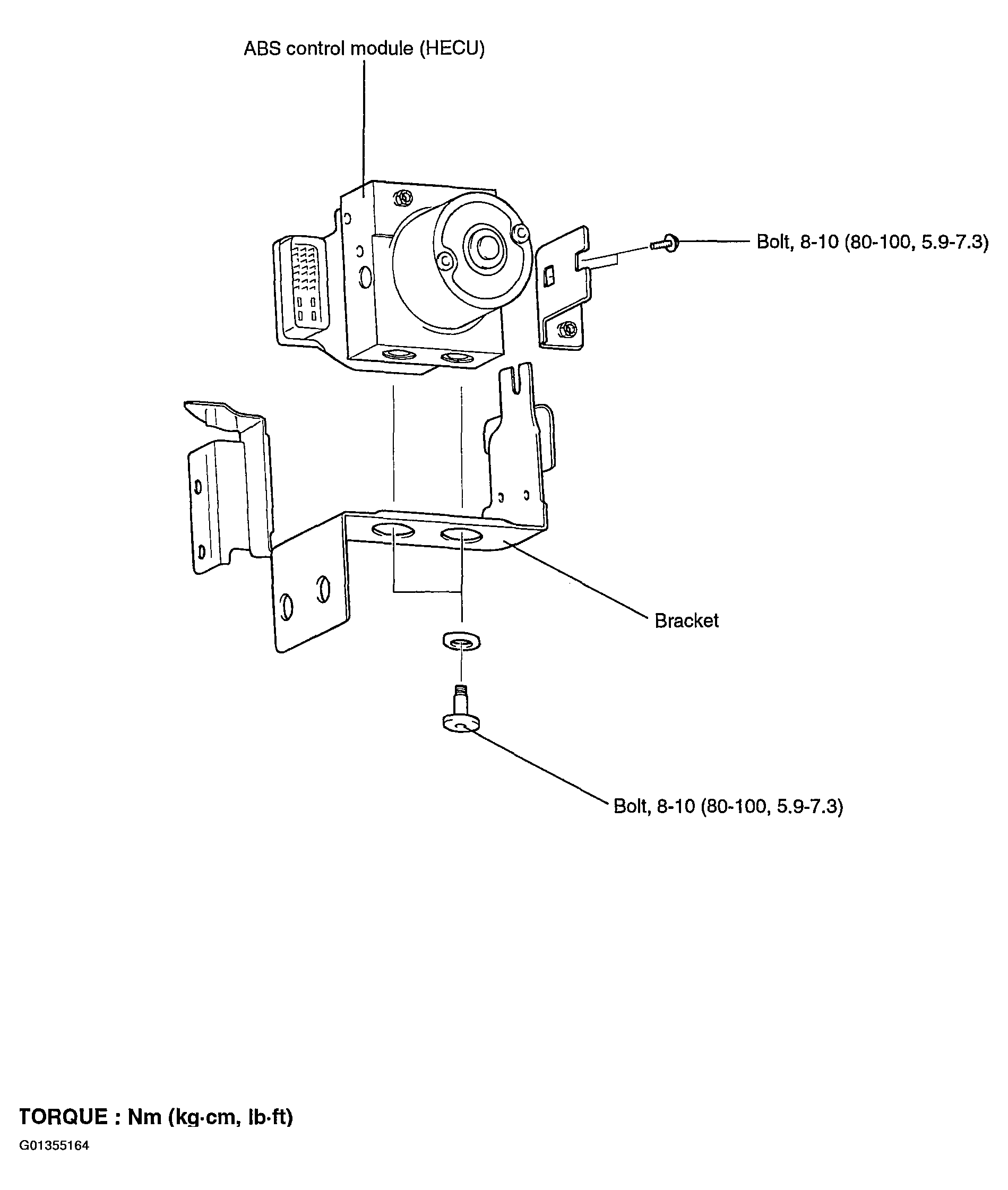 ABS control module (HECU)

Bolt, 8-10 (80-100, 5.9-7.3)

Bracket

Bolt, 8-10 (80-100, 5.9-7.3)

TORQUE : Nm (kg·cm, lb·ft)

G01355164