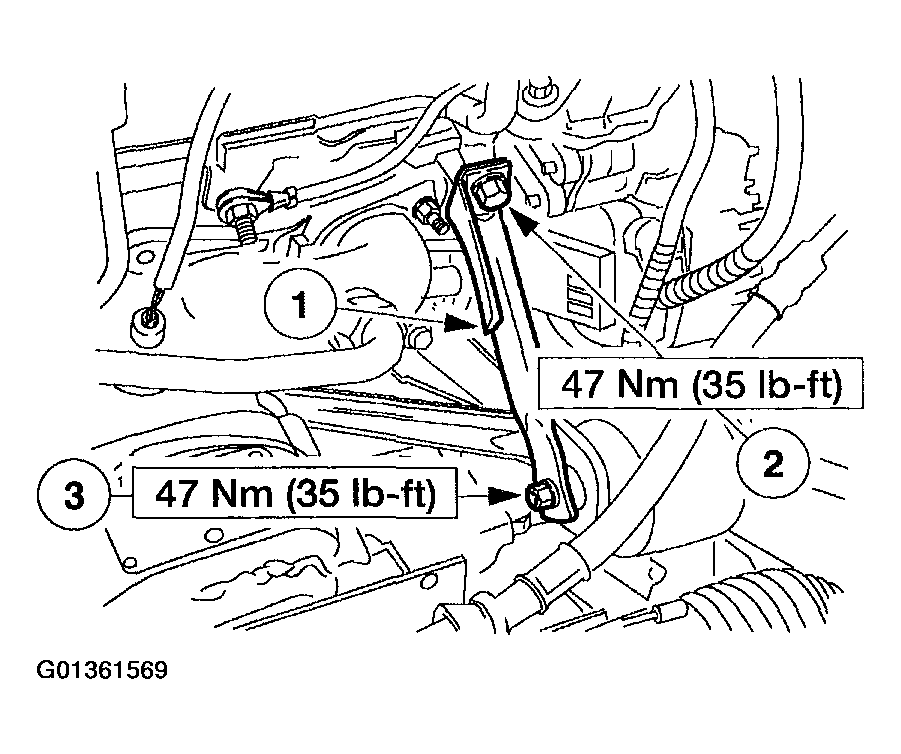 1

47 Nm (35 lb-ft)

2

3

47 Nm (35 lb-ft)

G01361569