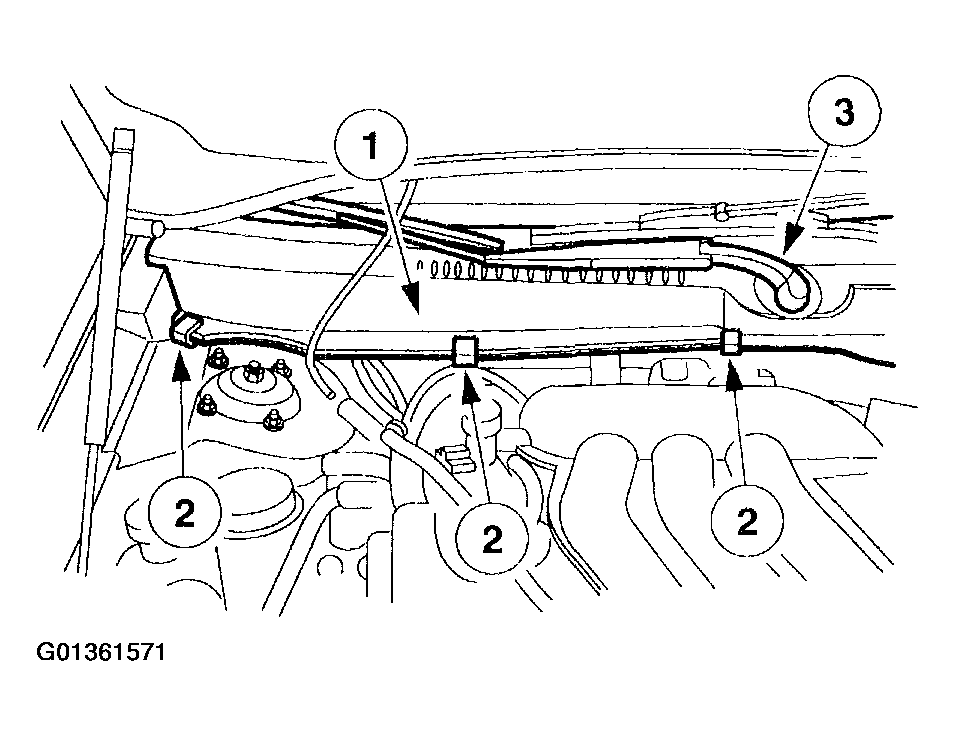 1
3
2
2
2
G01361571