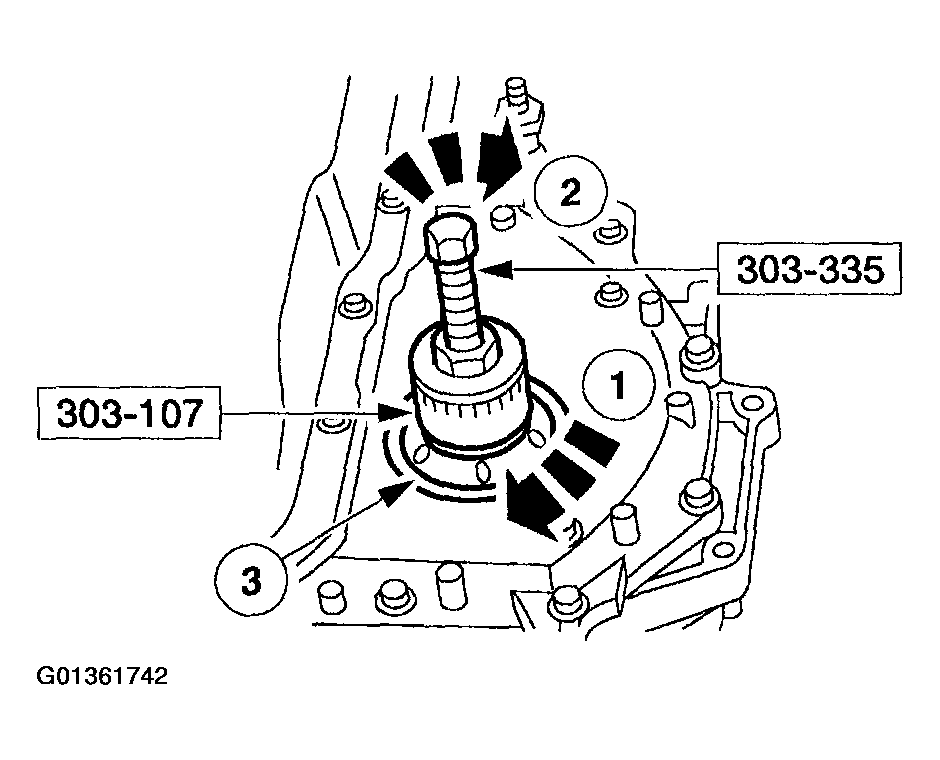 2
303-335
1
303-107
3
G01361742