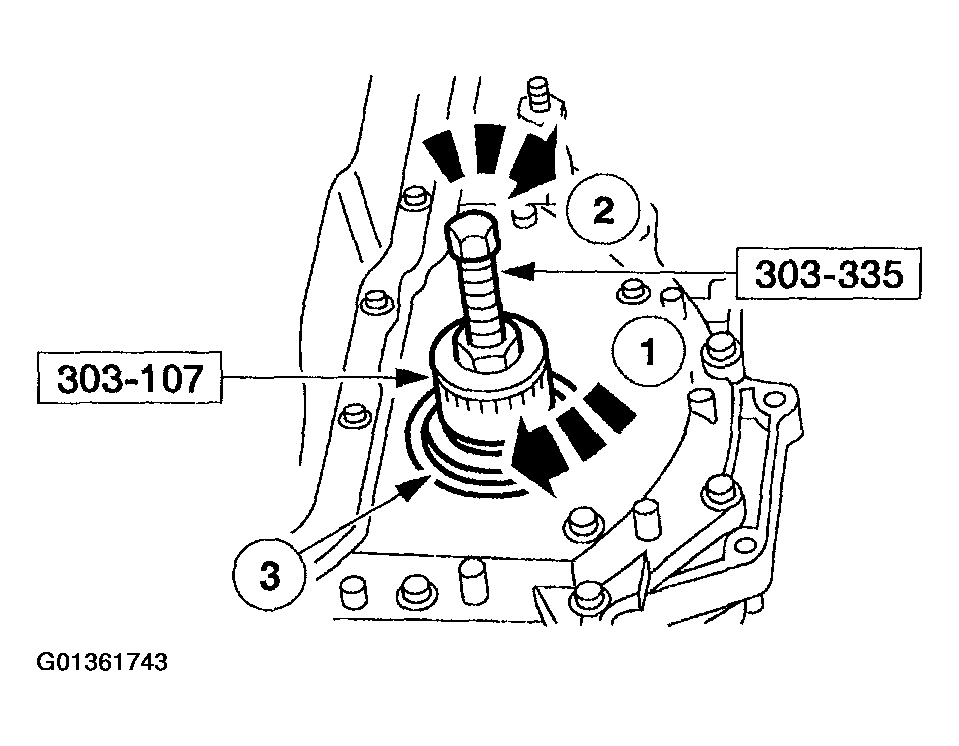 2

303-335

1

303-107

3

G01361743