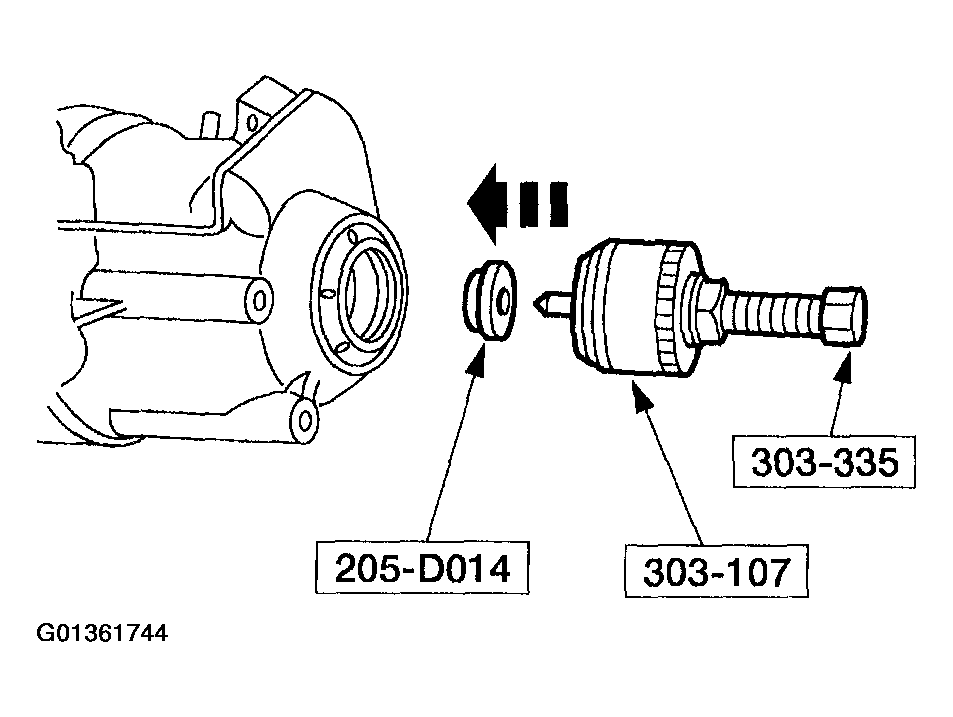 303-335

205-D014

303-107

G01361744