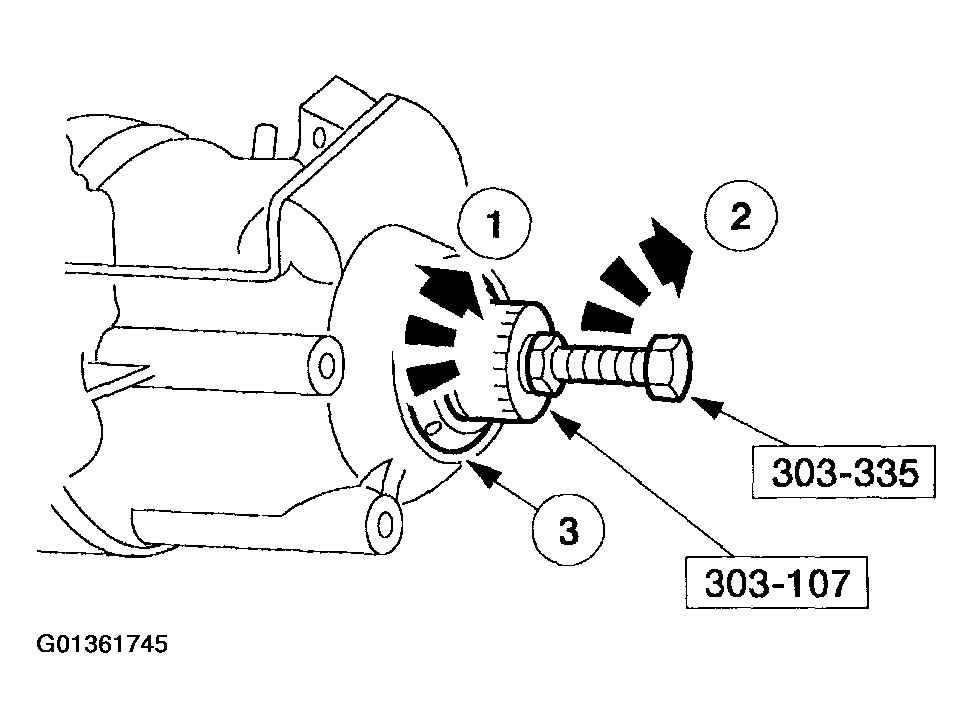 1

2

303-335

3

303-107

G01361745