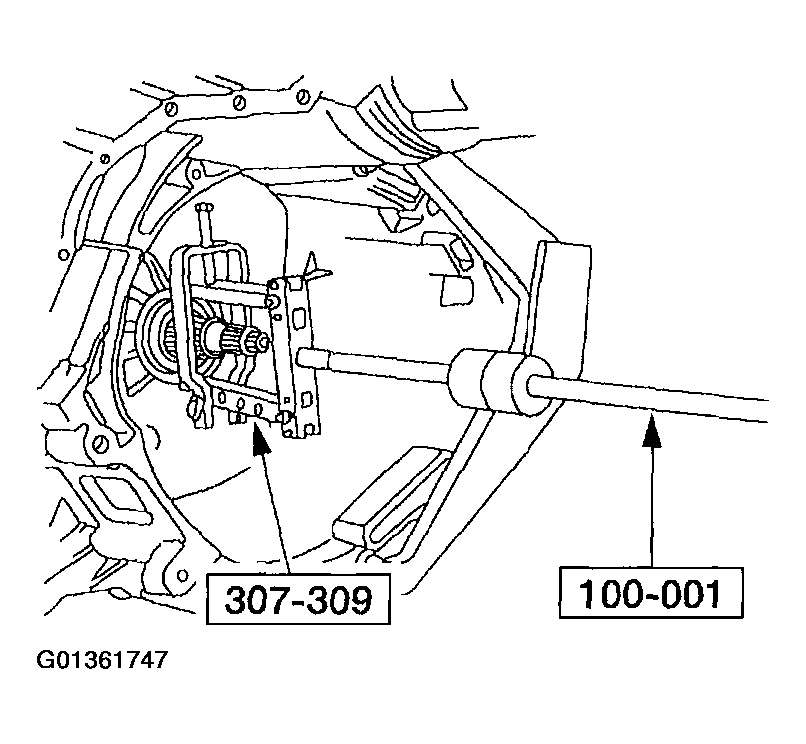 307-309

100-001

G01361747