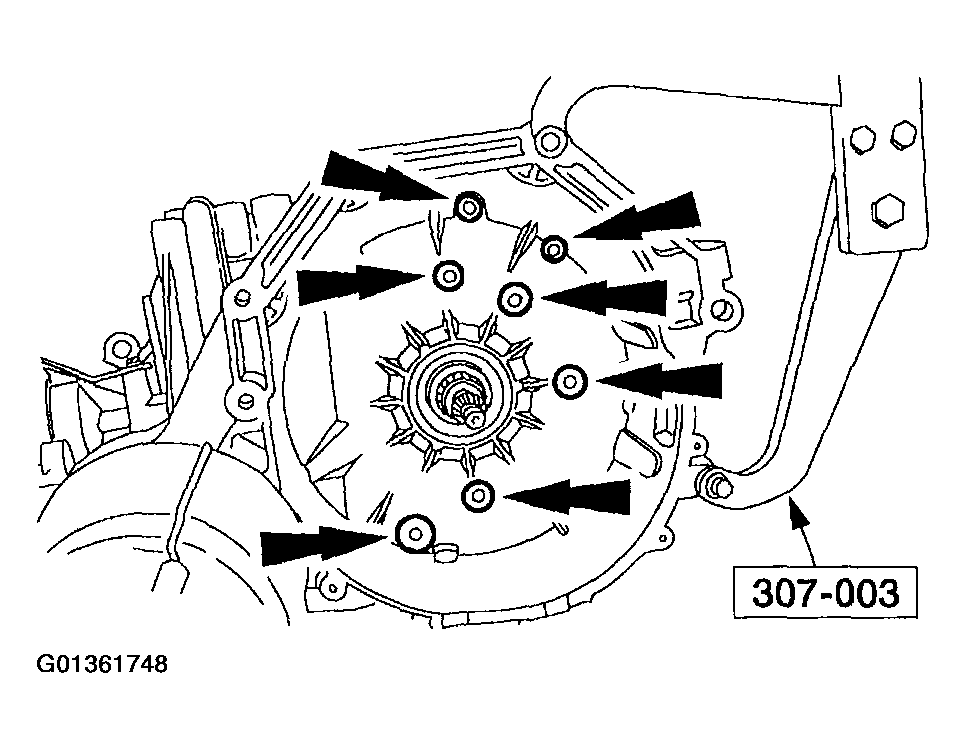 307-003

G01361748