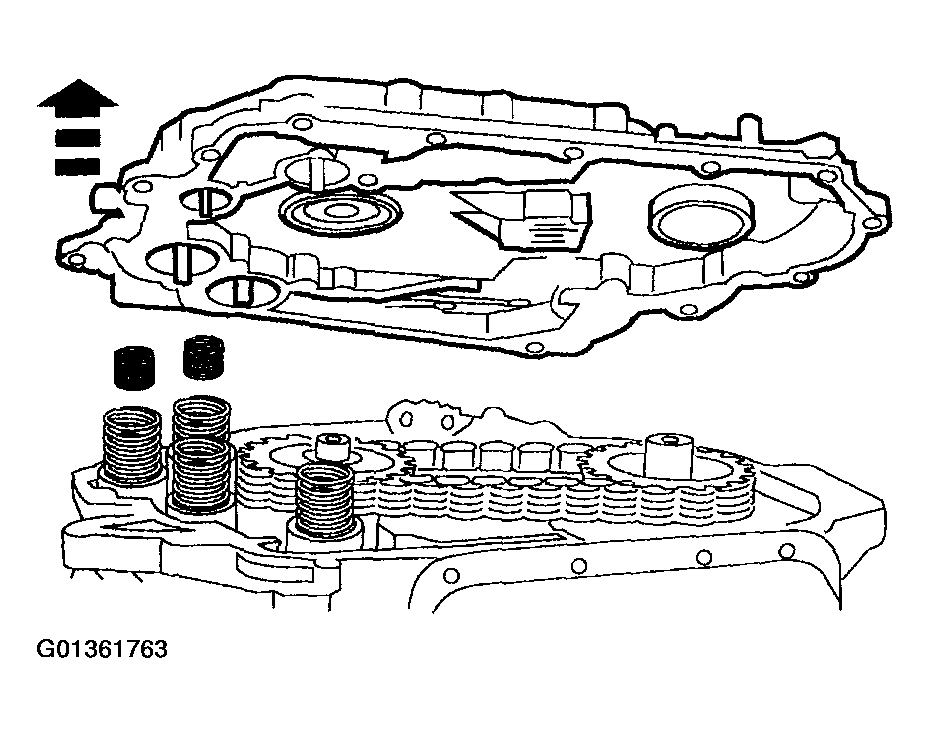 G01361763