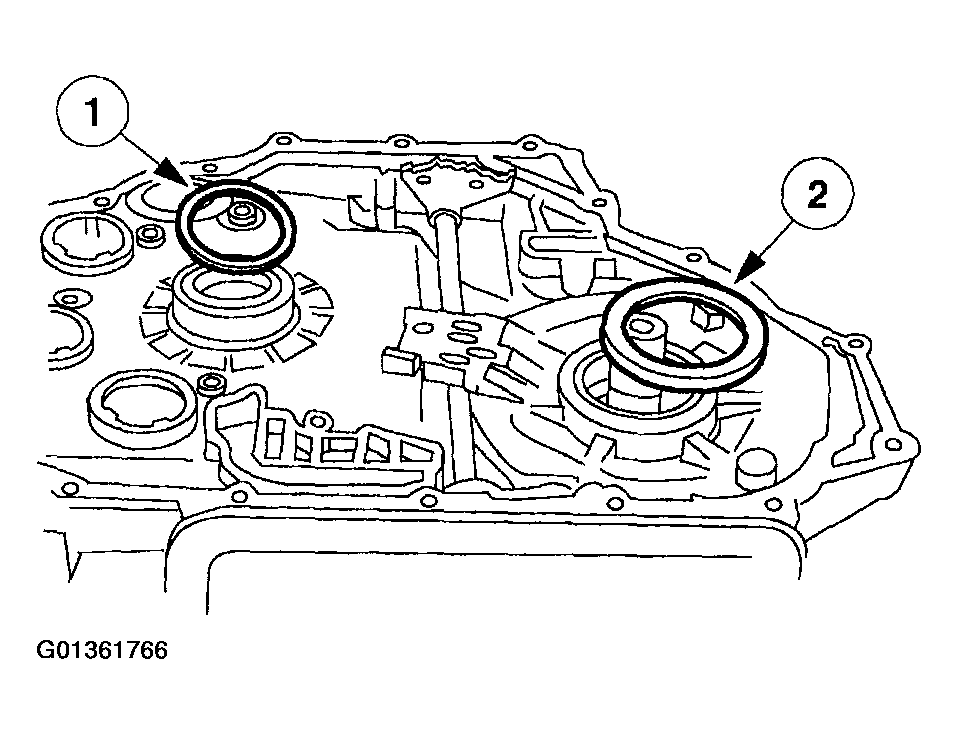 1

2

G01361766