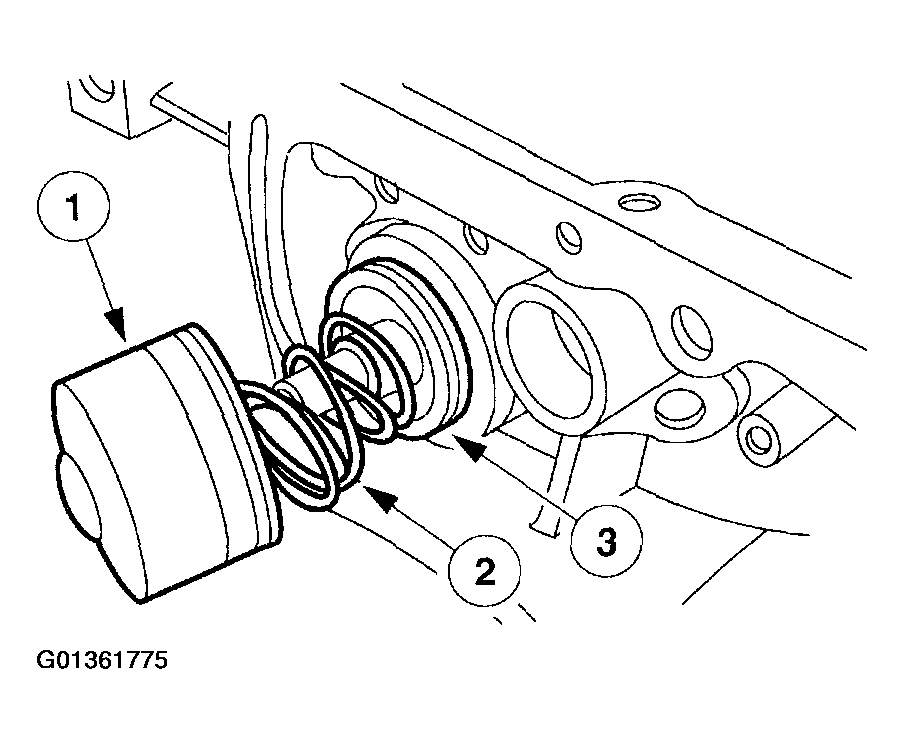 1
2
3
G01361775