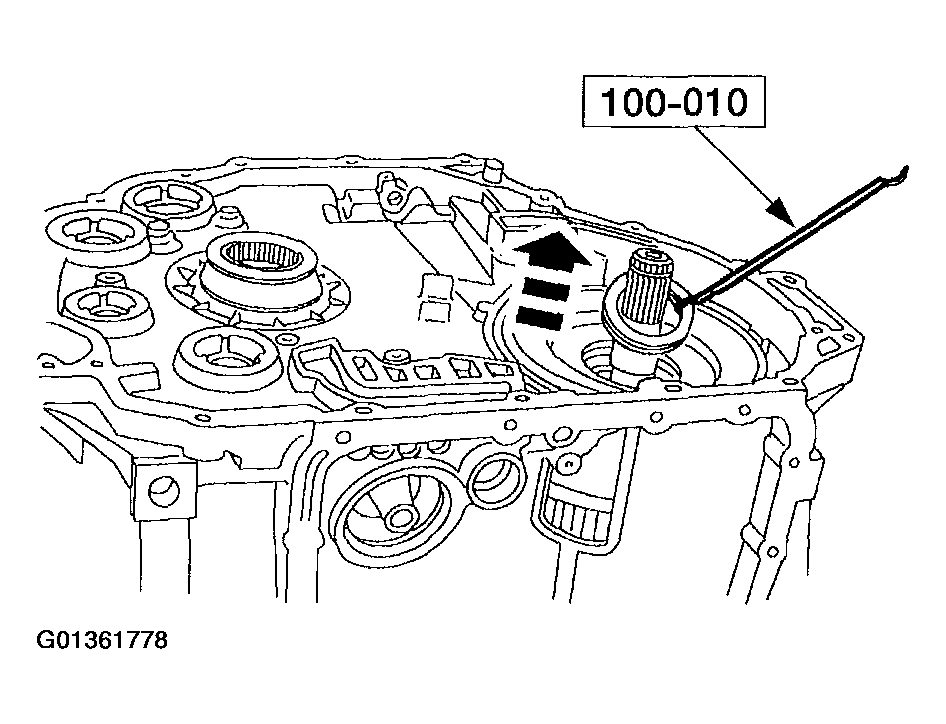 100-010

G01361778