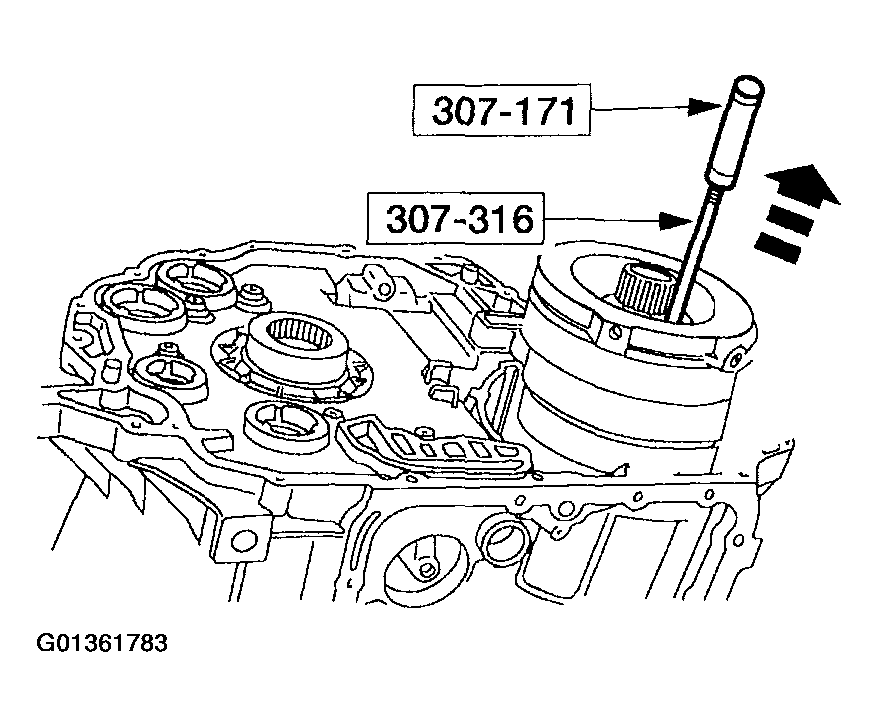 307-171

307-316

G01361783