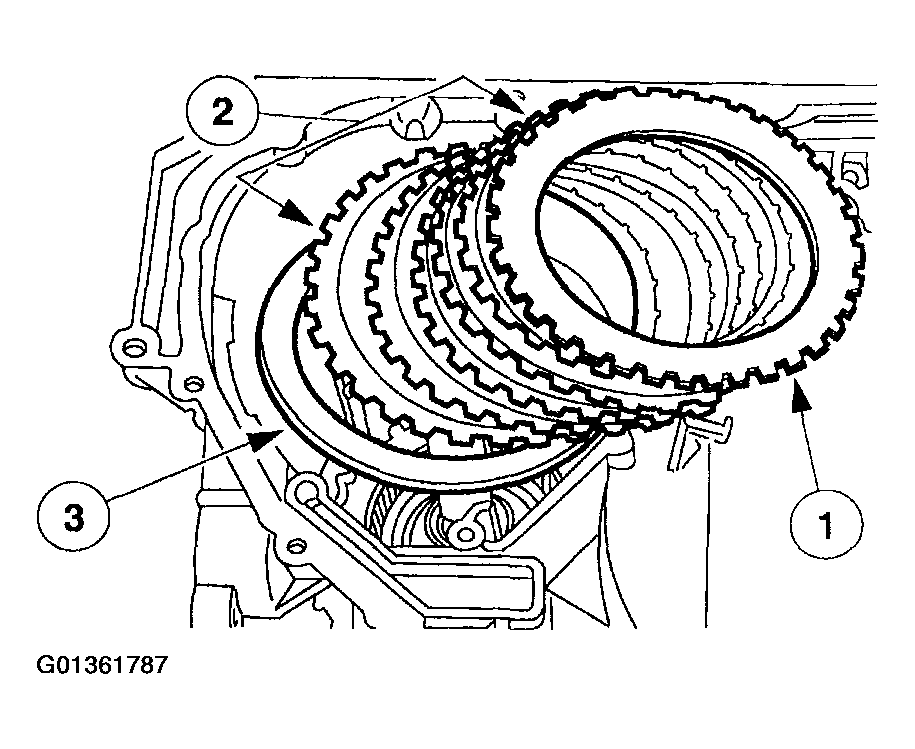 2
3
1
G01361787