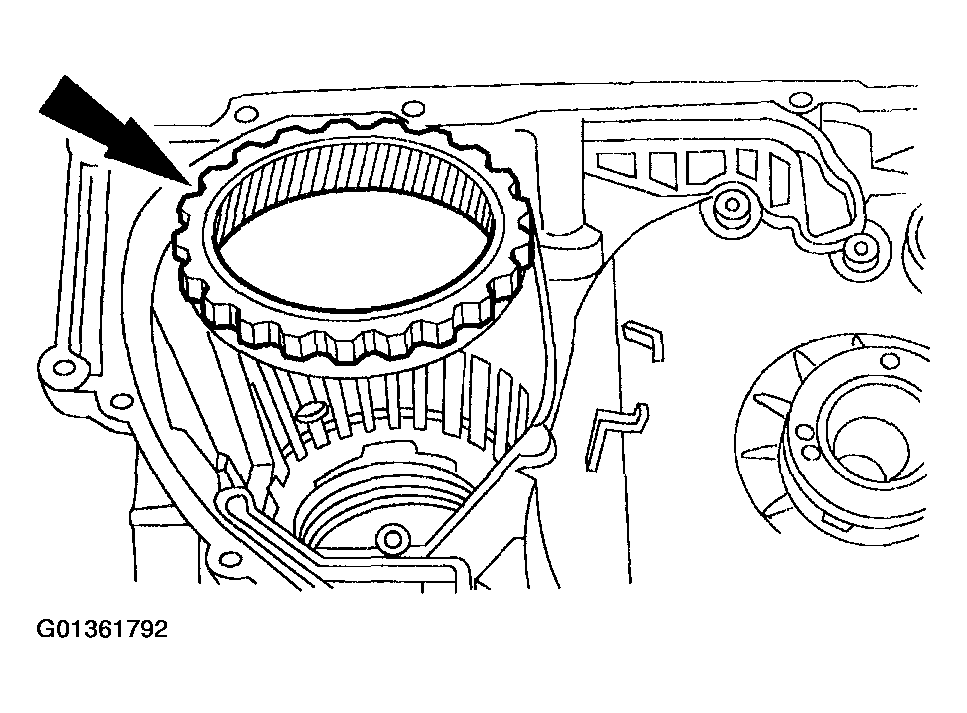 G01361792