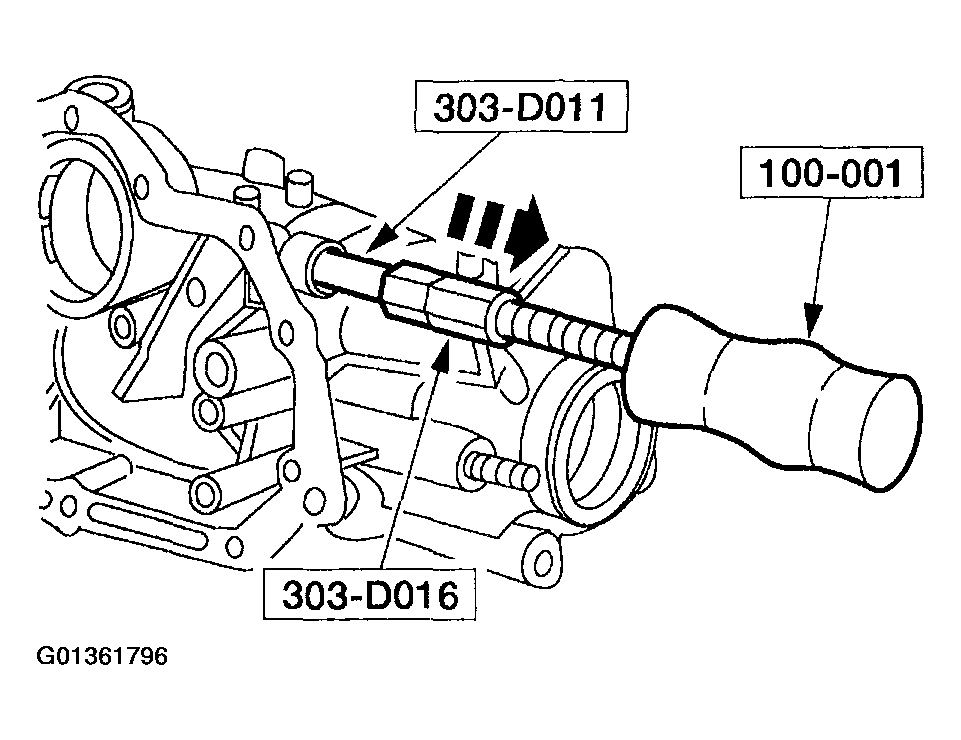 303-D011

100-001

303-D016

G01361796