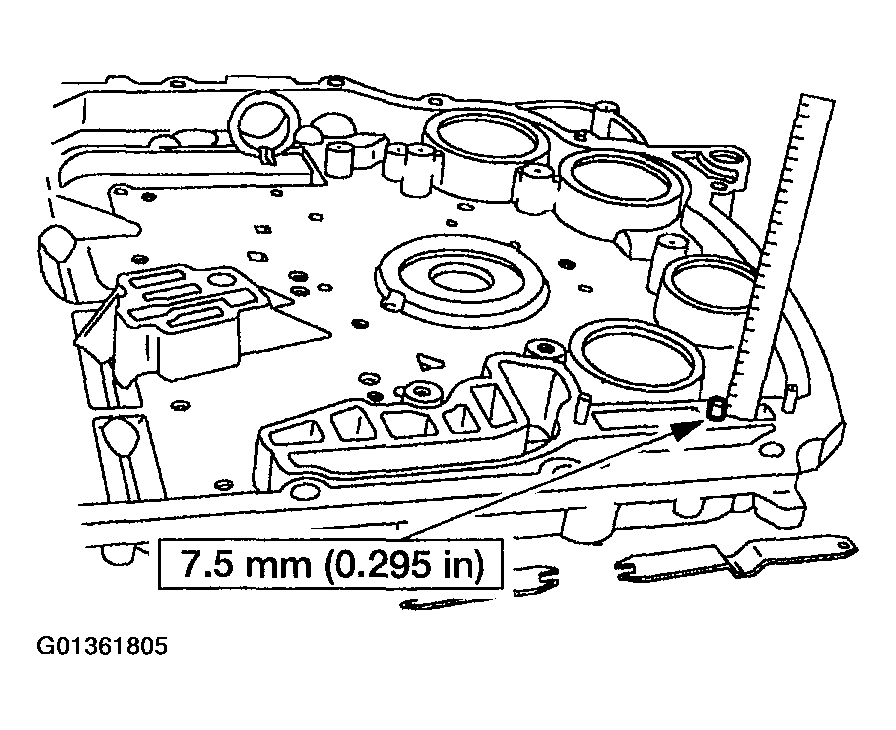 7.5 mm (0.295 in)

G01361805