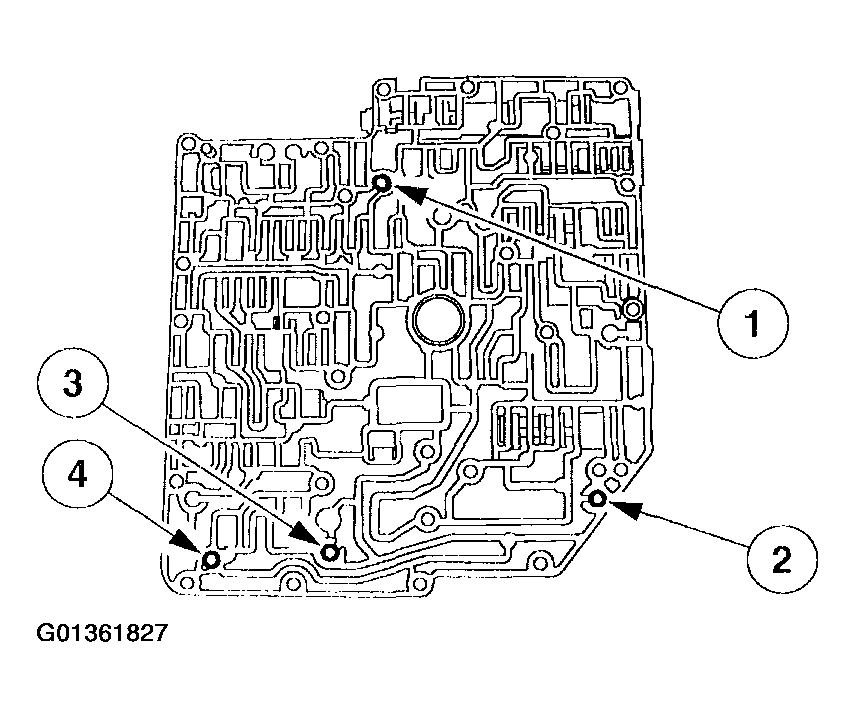 1

3

4

2

G01361827