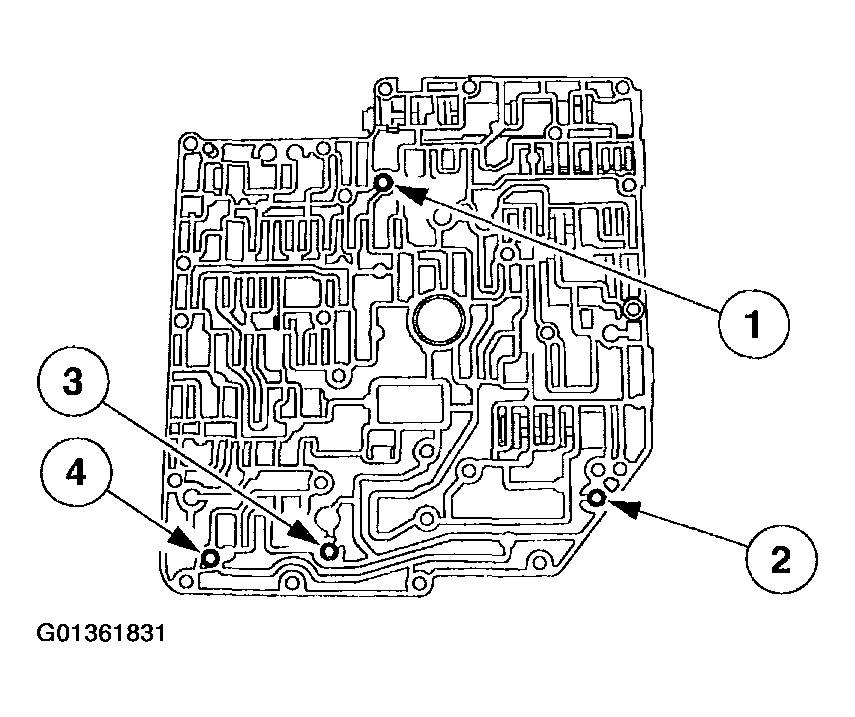 1

3

4

2

G01361831