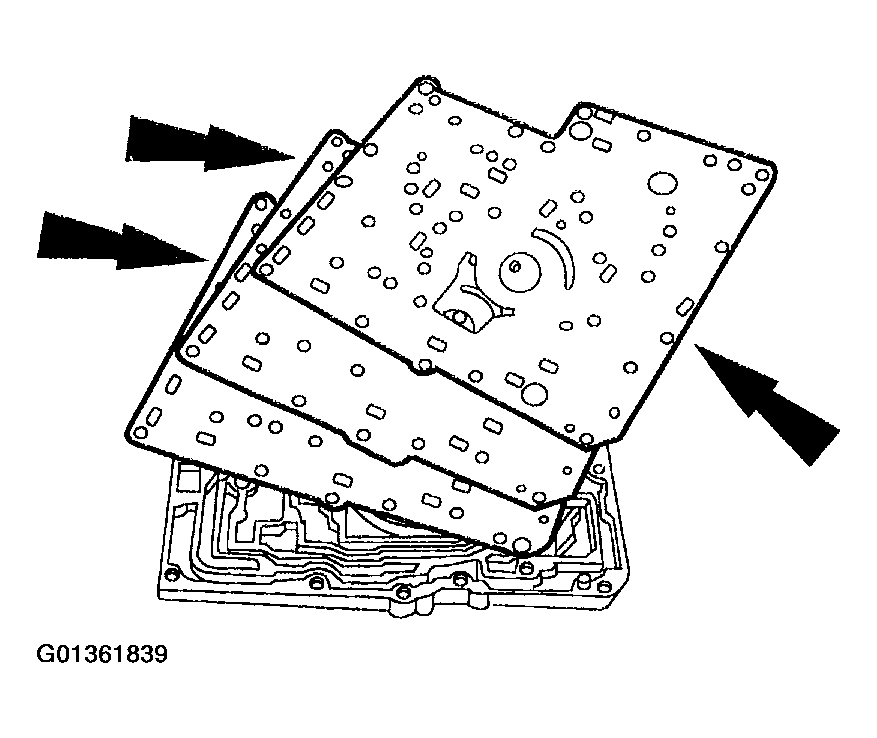 G01361839