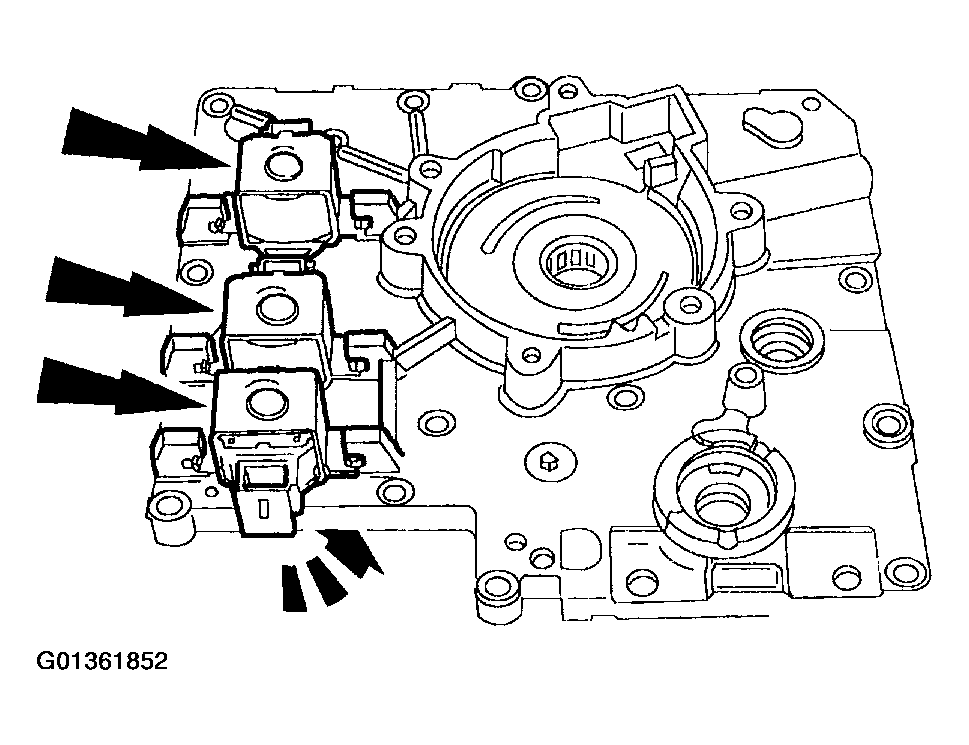 G01361852