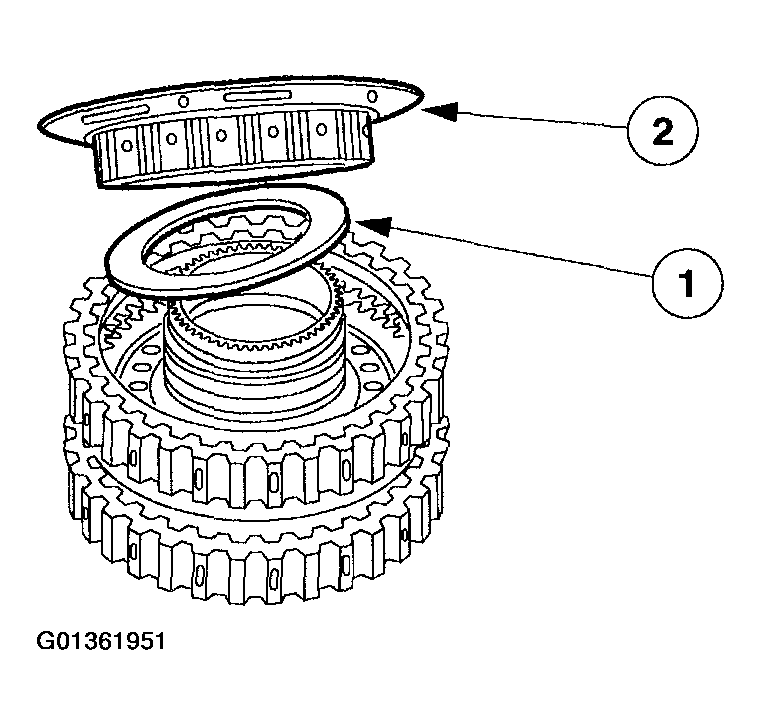 2

1

G01361951