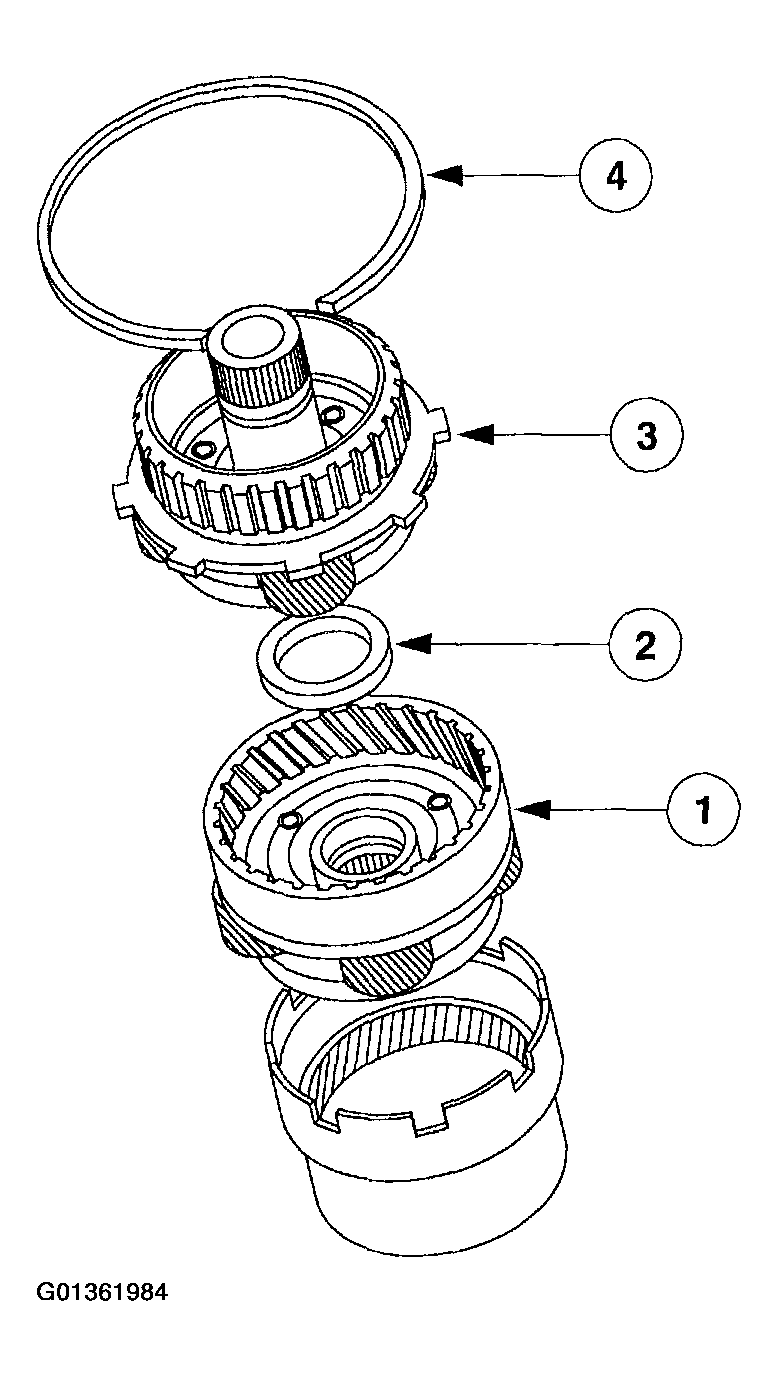 4

3

2

1

G01361984