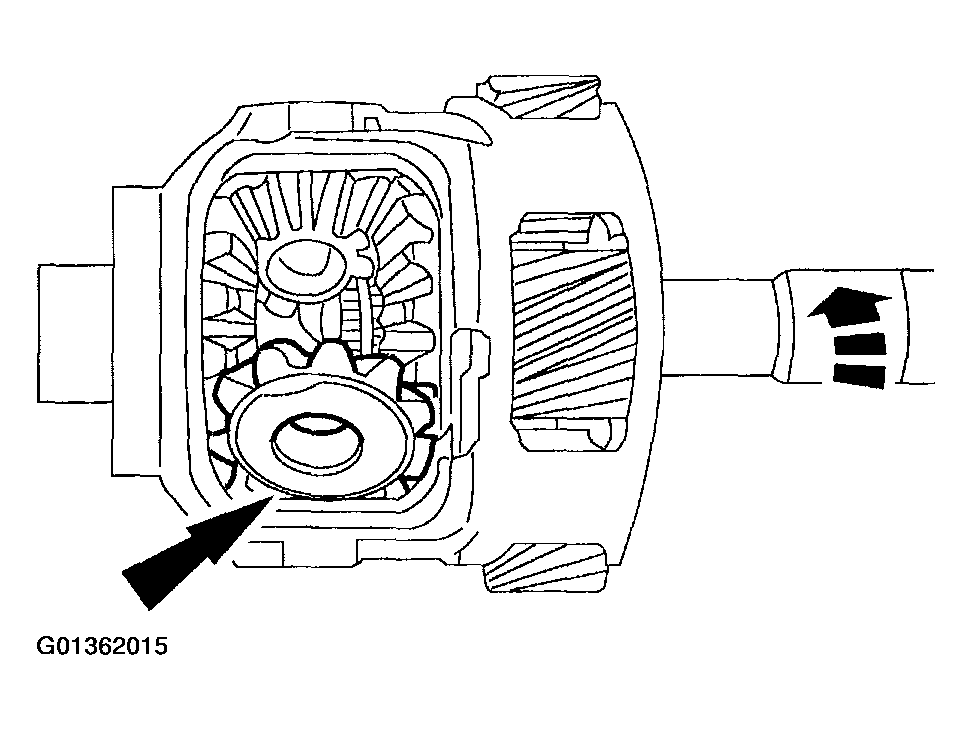 G01362015