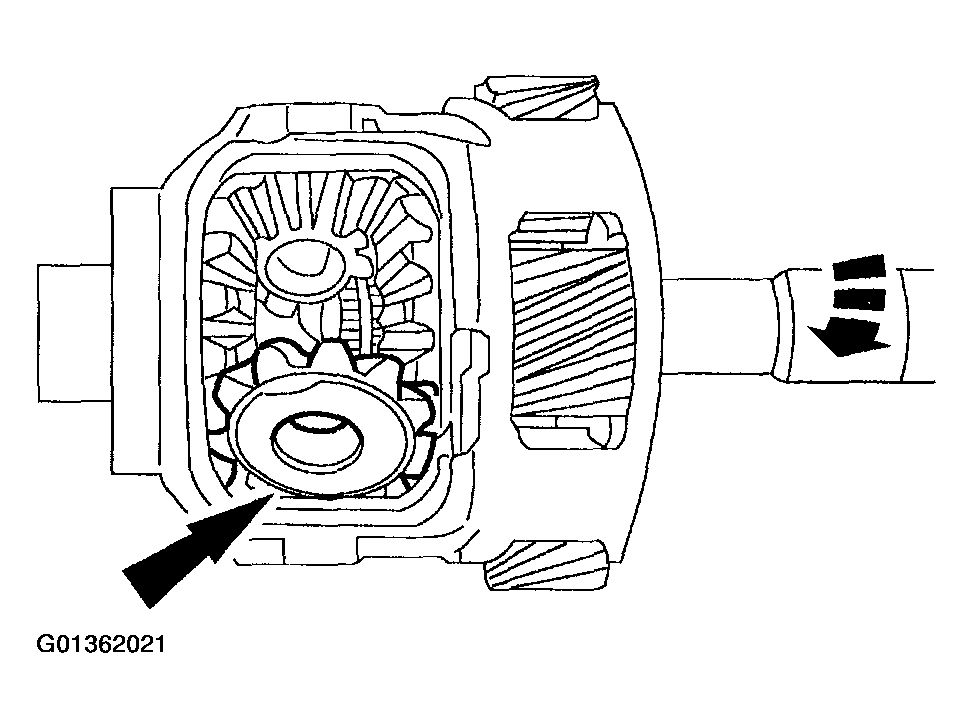 G01362021