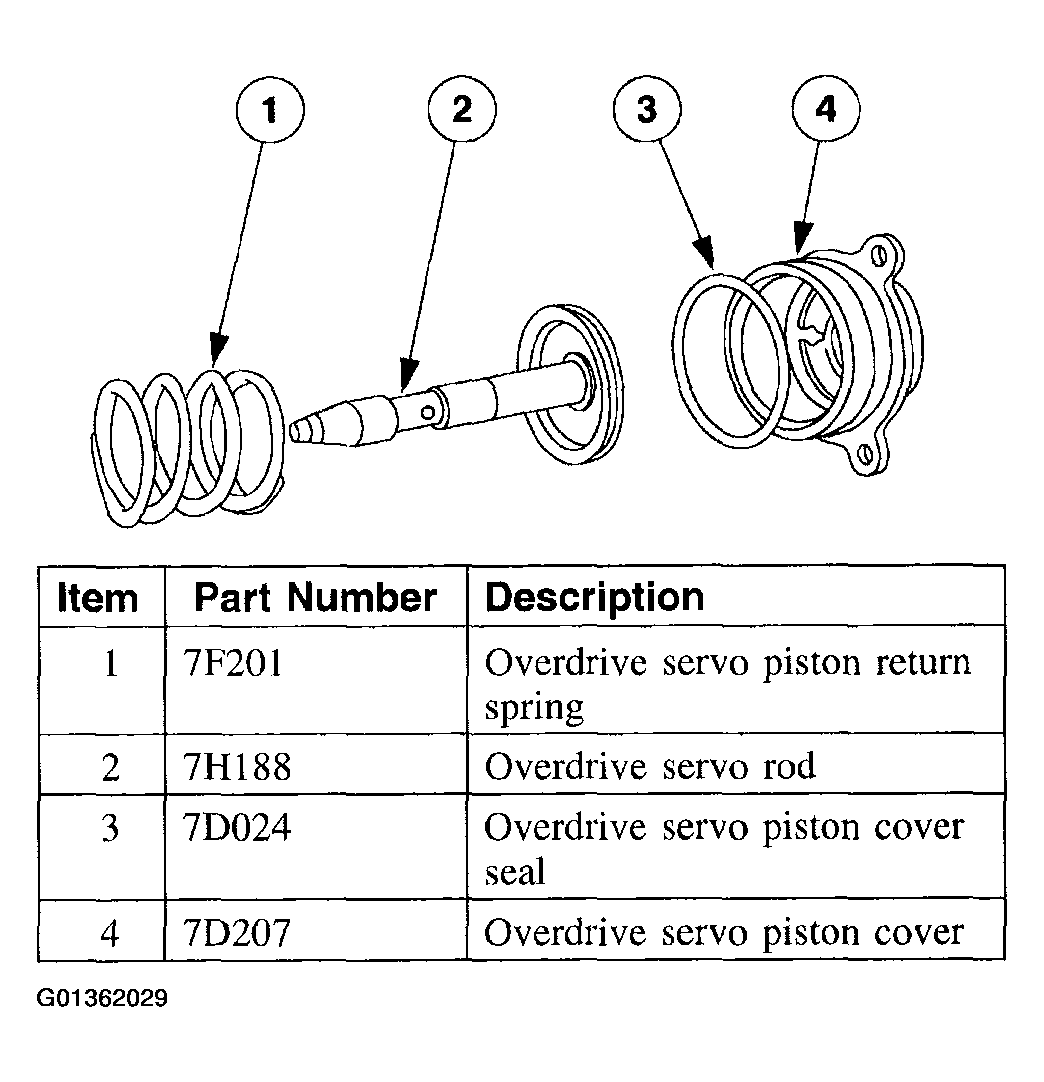 1 2 3 4

| Item | Part Number | Description |
|---|---|---|
| 1 | 7F201 | Overdrive servo piston return spring |
| 2 | 7H188 | Overdrive servo rod |
| 3 | 7D024 | Overdrive servo piston cover seal |
| 4 | 7D207 | Overdrive servo piston cover |

G01362029