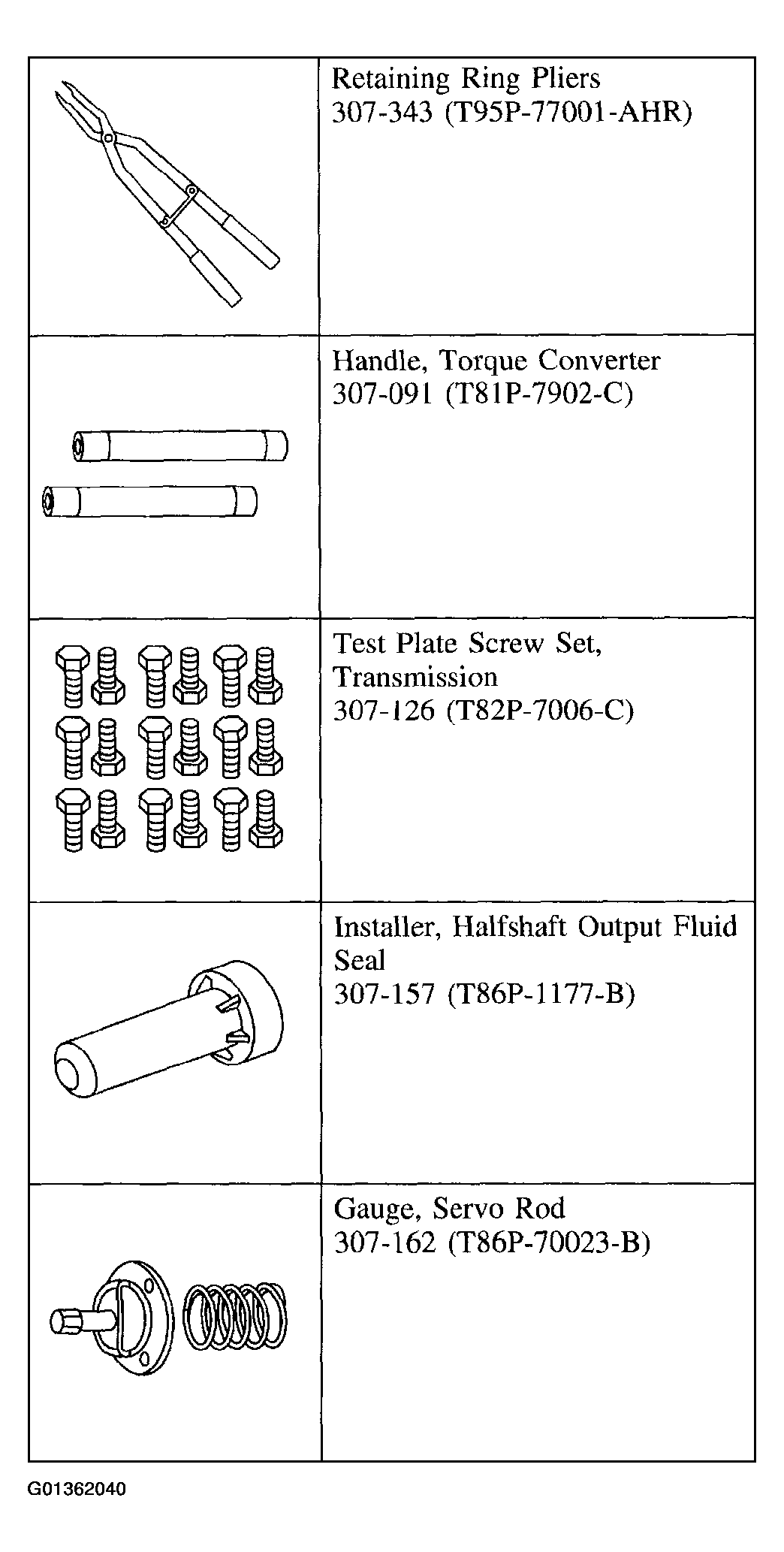 | | |
|---|---|
| | Retaining Ring Pliers 307-343 (T95P-77001-AHR) |
| | Handle, Torque Converter 307-091 (T81P-7902-C) |
| | Test Plate Screw Set, Transmission 307-126 (T82P-7006-C) |
| | Installer, Halfshaft Output Fluid Seal 307-157 (T86P-1177-B) |
| | Gauge, Servo Rod 307-162 (T86P-70023-B) |

G01362040