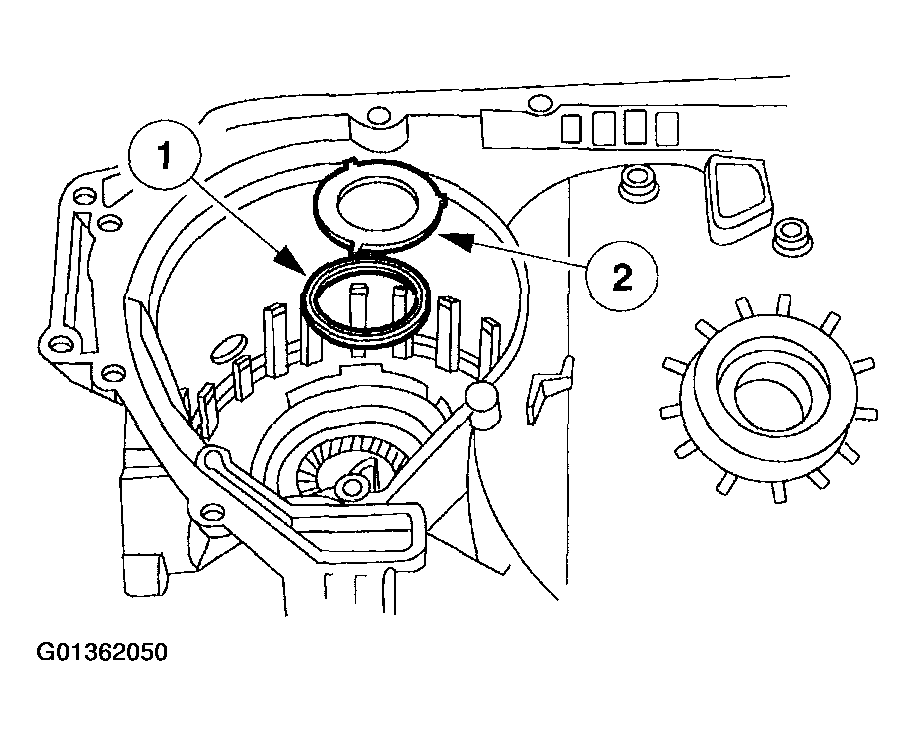 1

2

G01362050