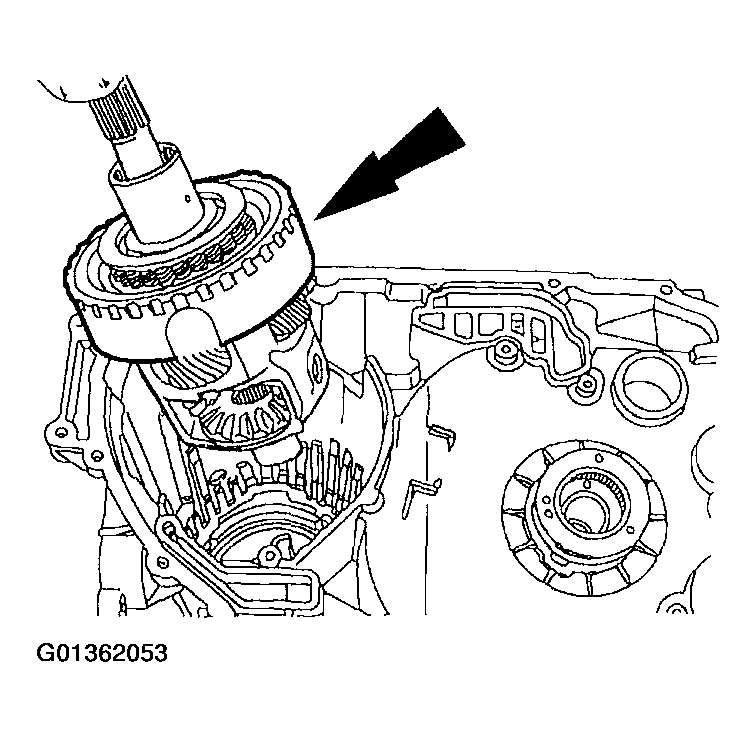 G01362053