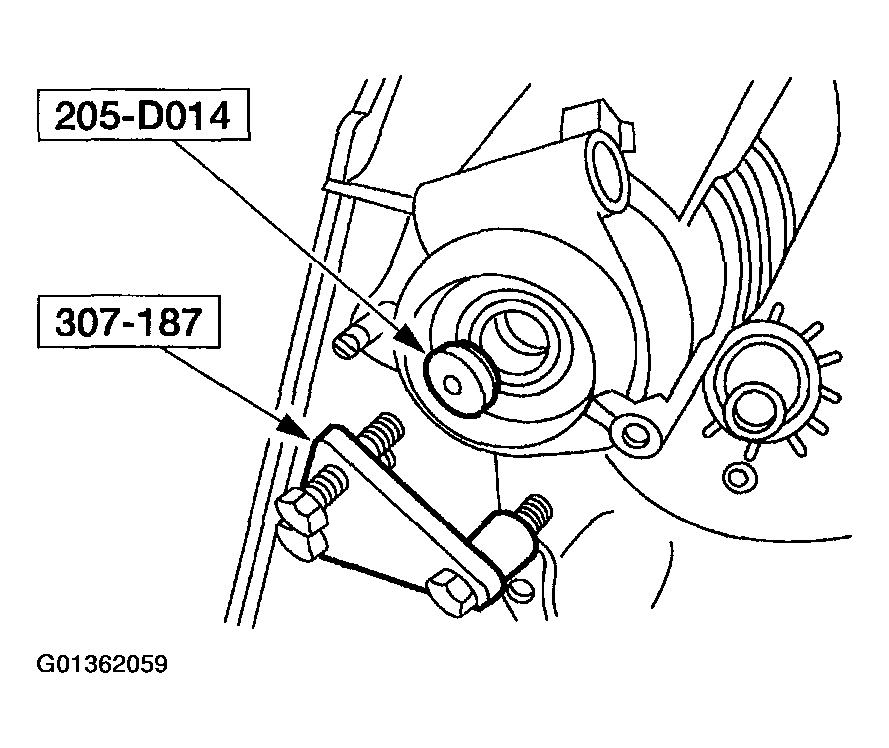 205-D014

307-187

G01362059