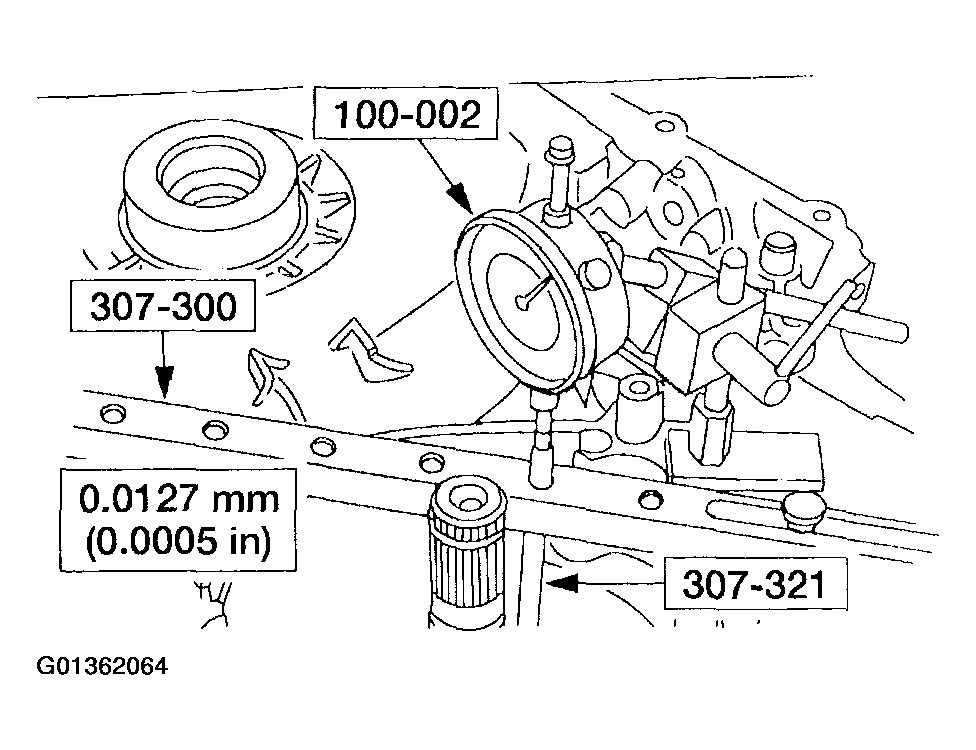 100-002

307-300

0.0127 mm
(0.0005 in)

307-321

G01362064