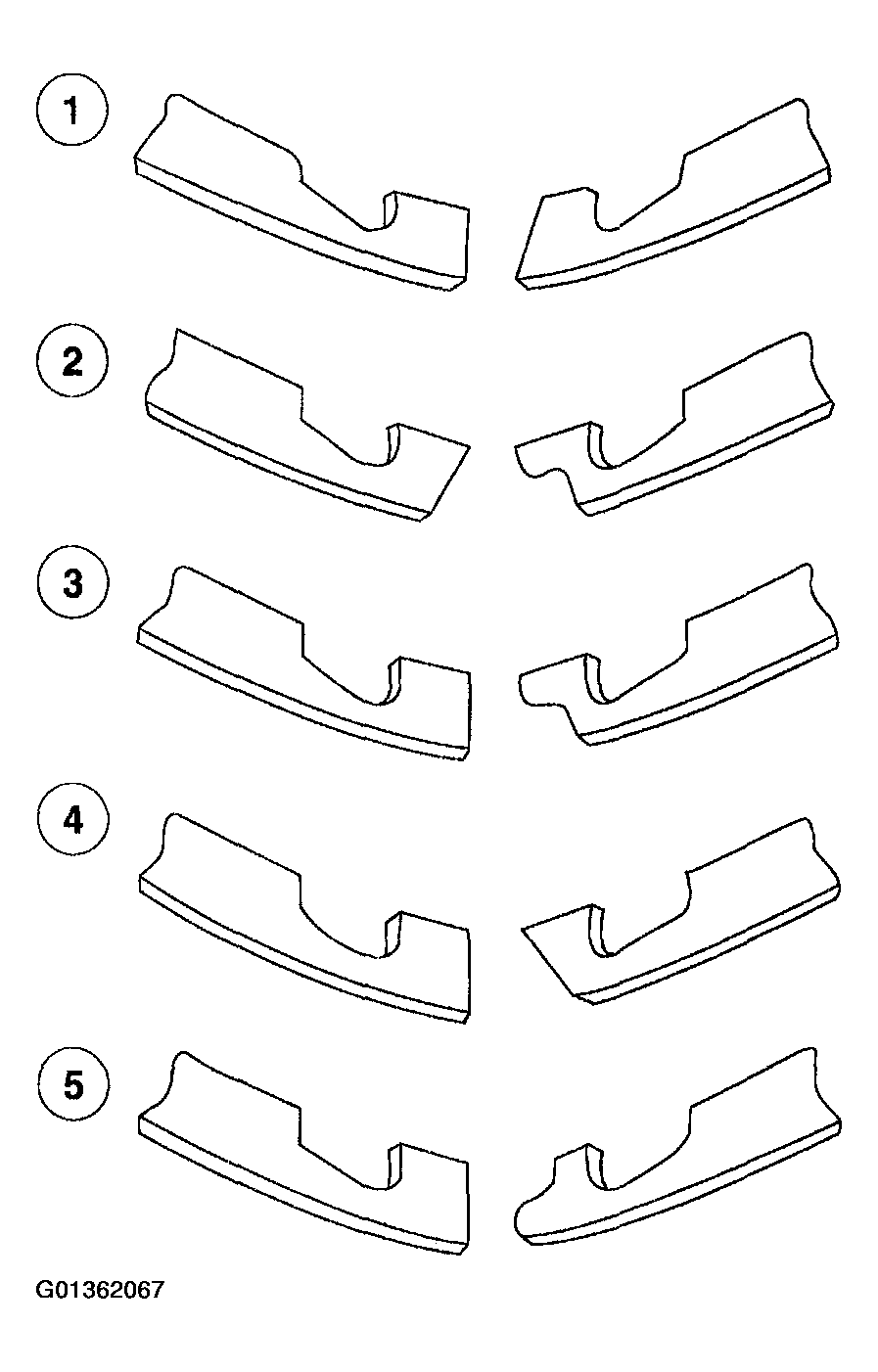 1

2

3

4

5

G01362067