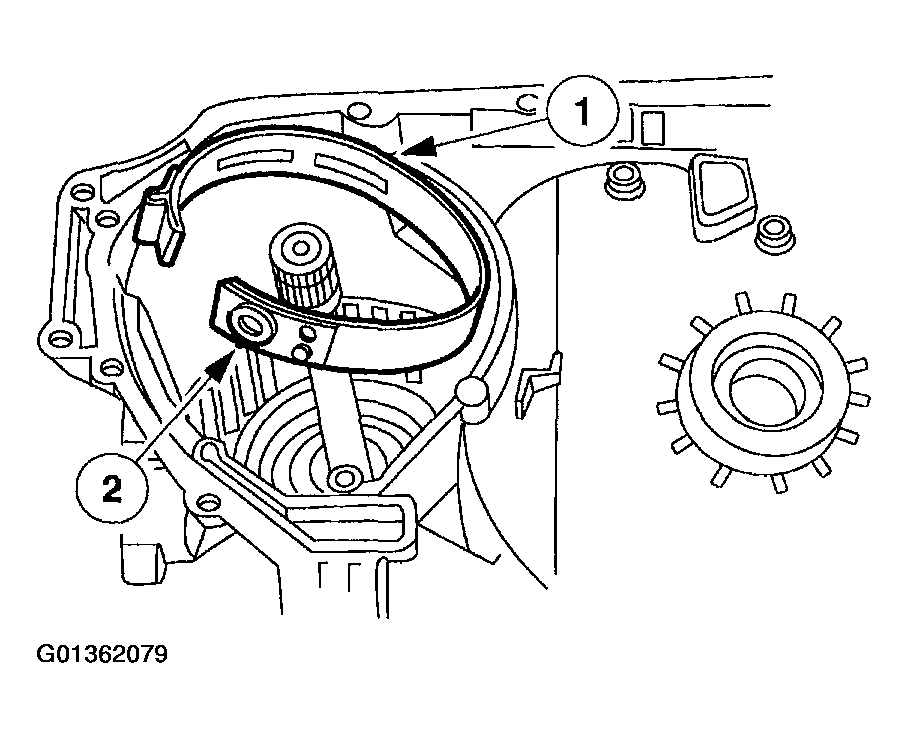 1

2

G01362079