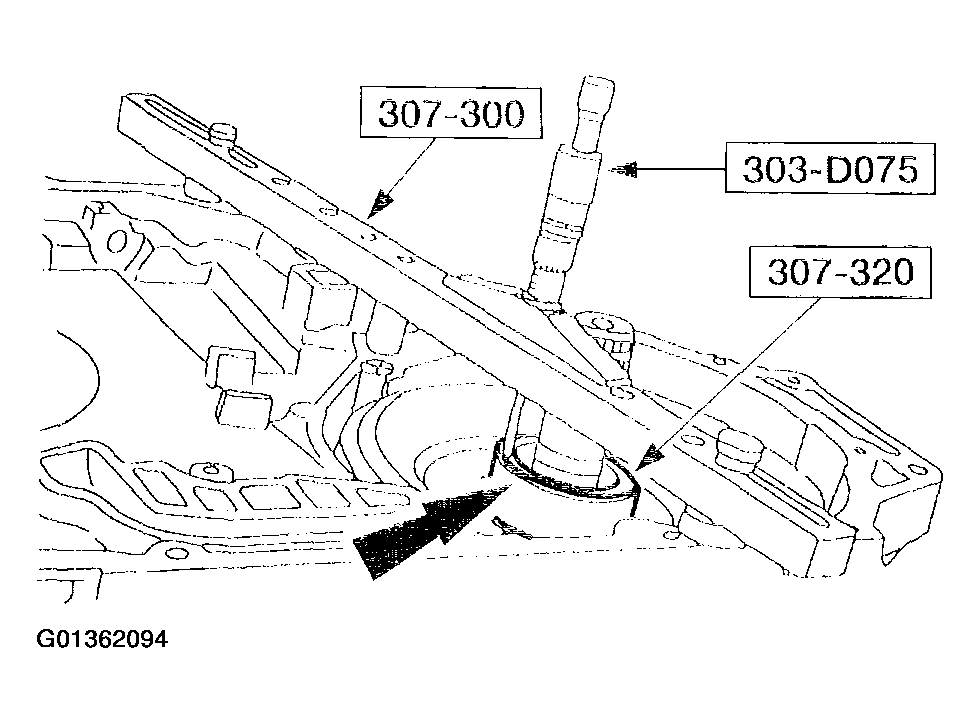 307-300

303-D075

307-320

G01362094