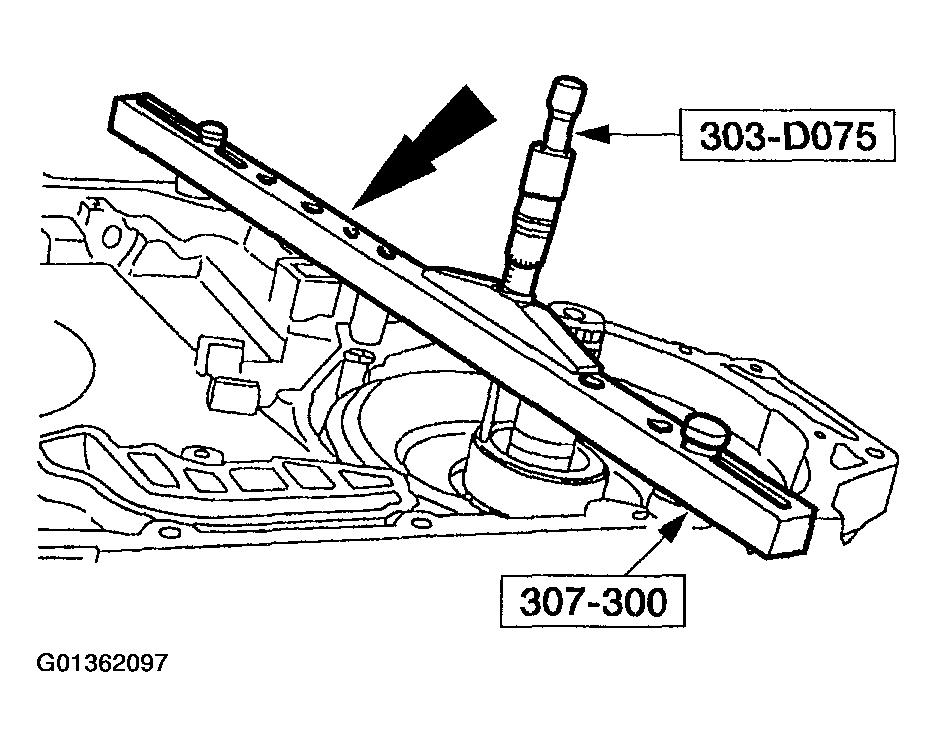 303-D075

307-300

G01362097