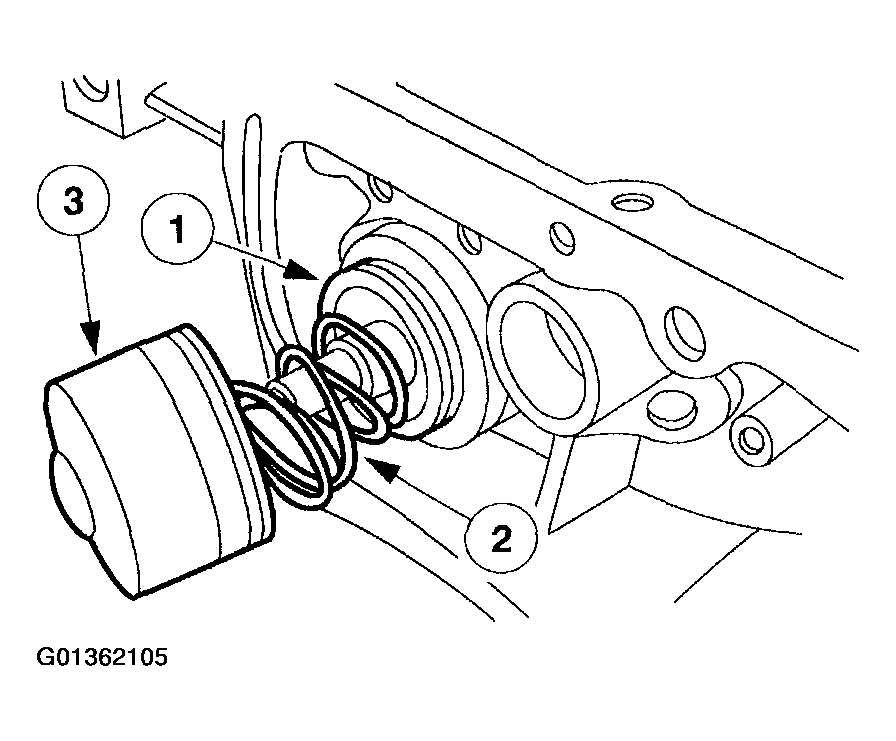 3

1

2

G01362105