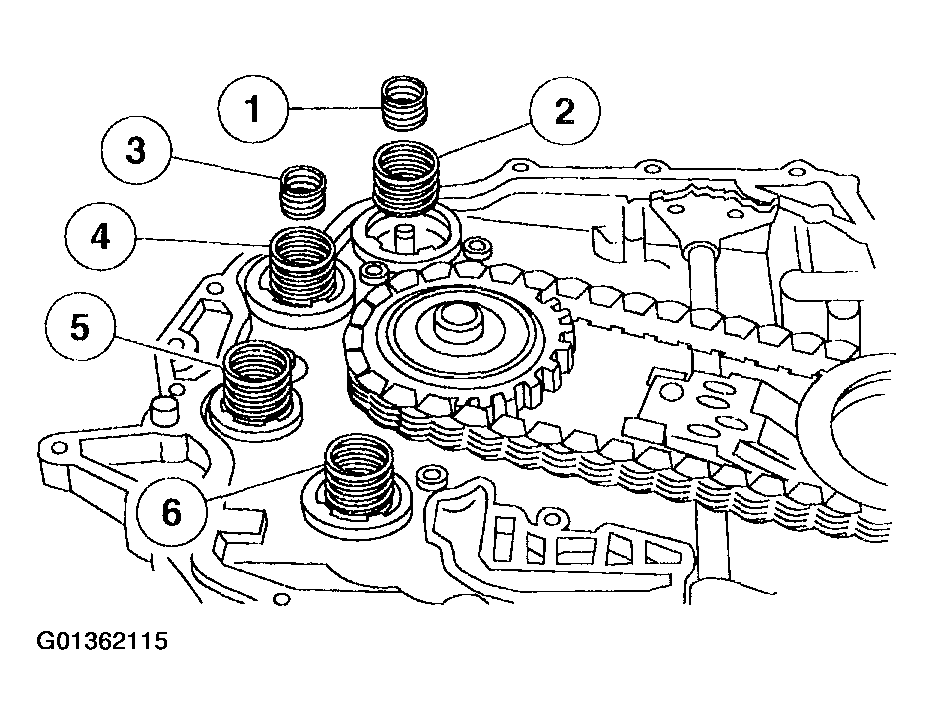 1
2
3
4
5
6
G01362115