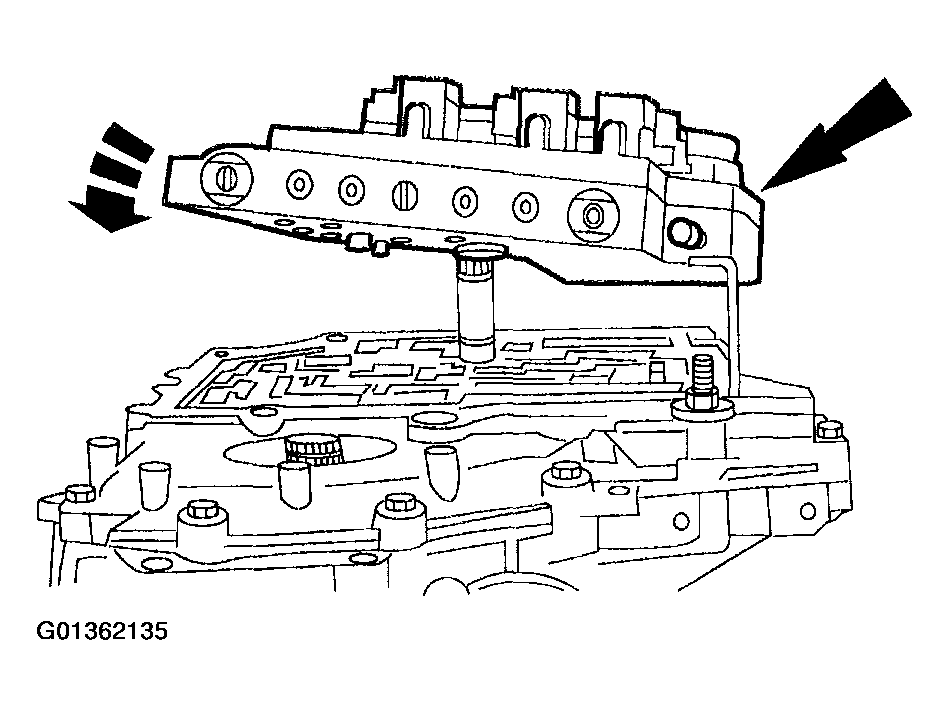 G01362135