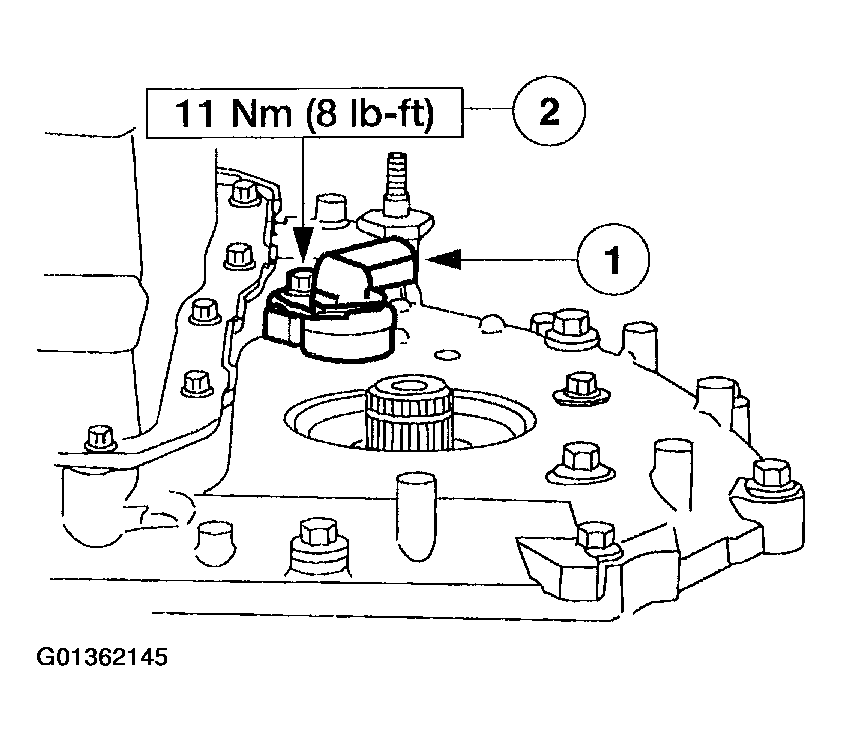 11 Nm (8 lb-ft)

2

1

G01362145