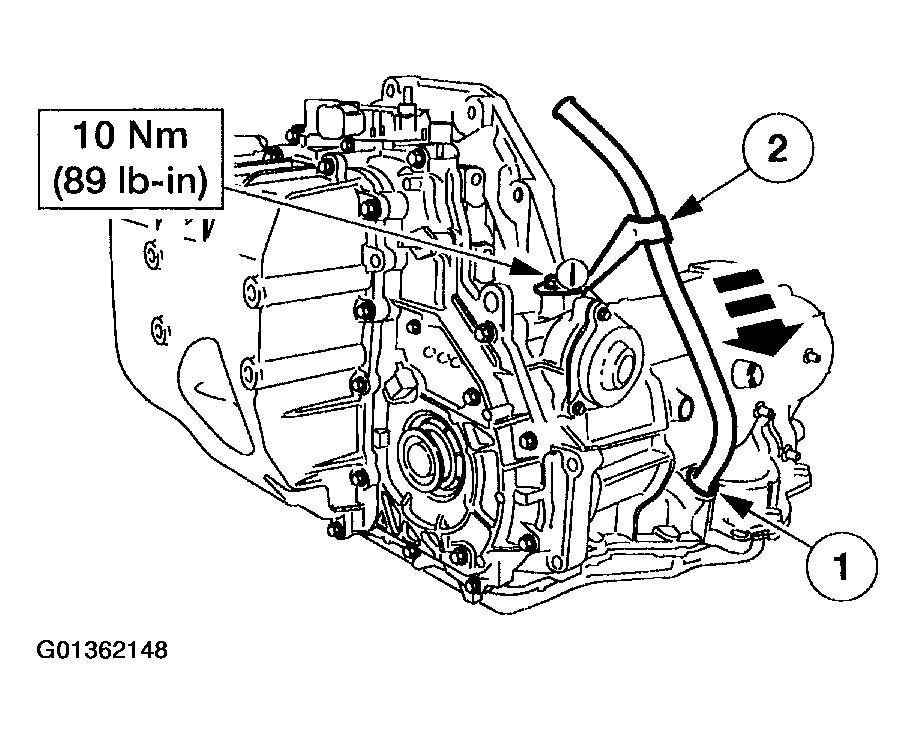 10 Nm
(89 lb-in)

2

1

G01362148