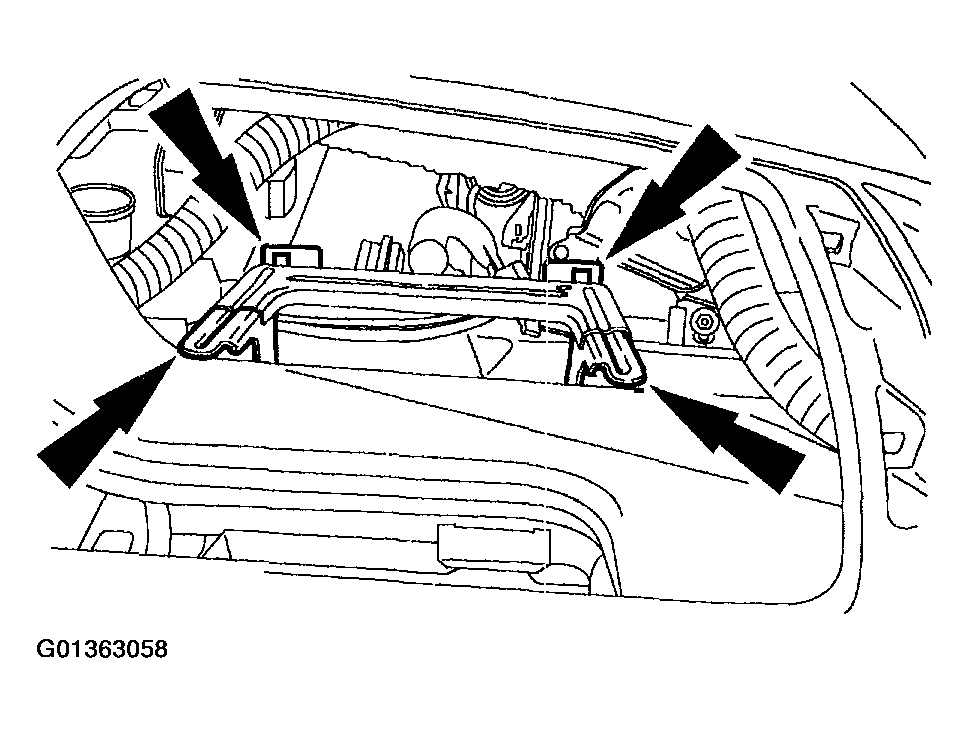 G01363058